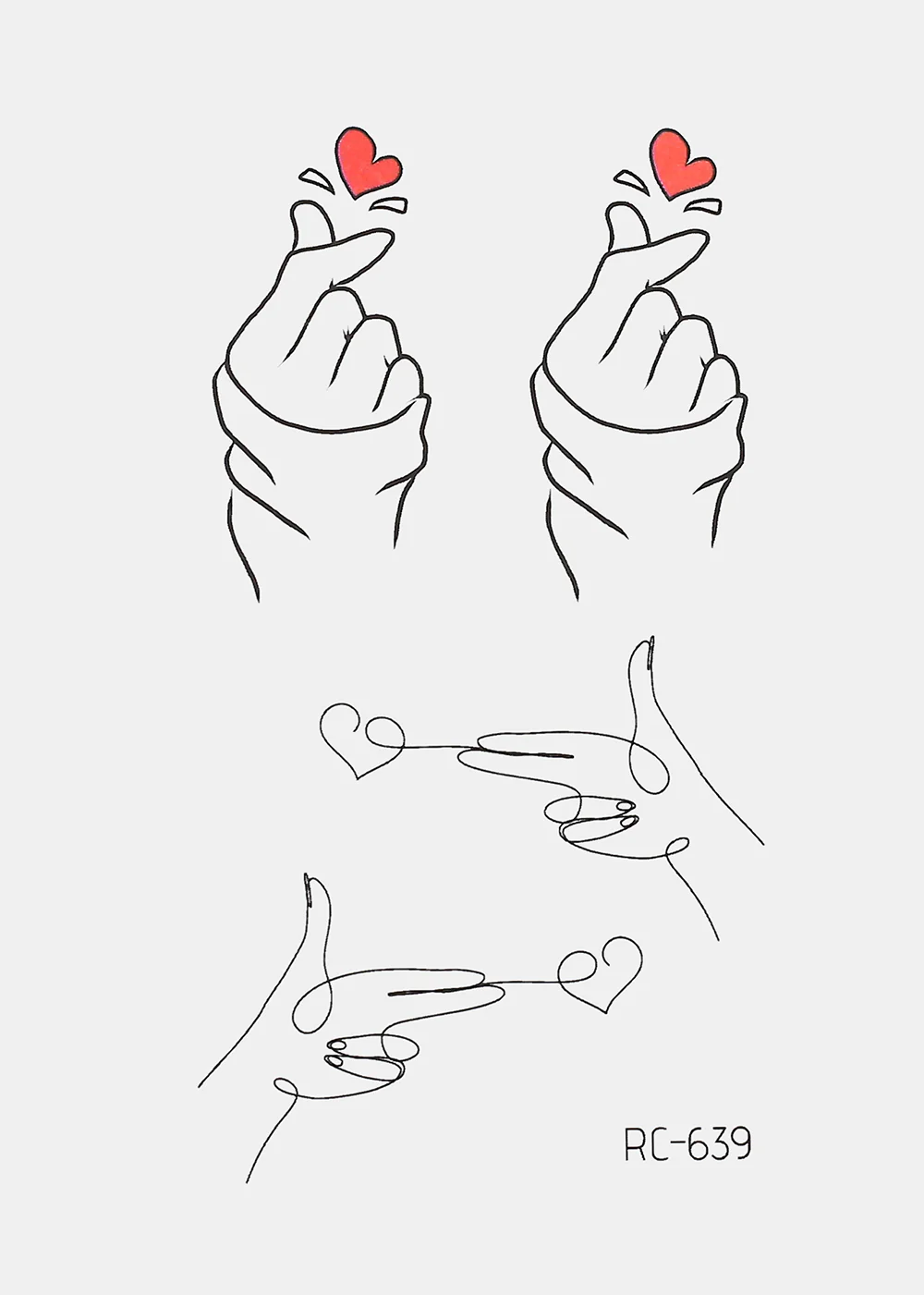 RC-639