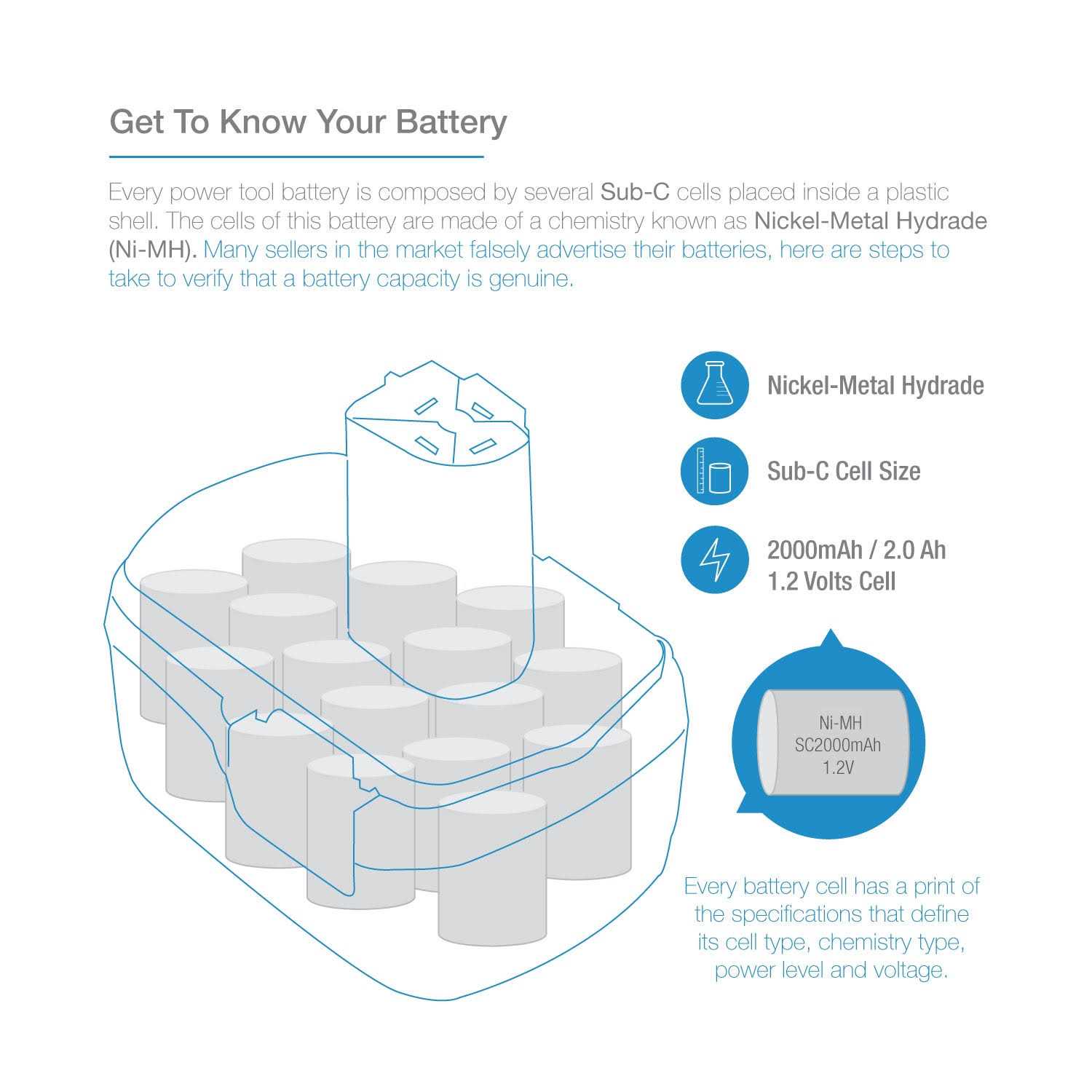 Get To Know Your Battery

Every power tool battery is composed by several Sub-C cells placed inside a plastic shell. The cells of this battery are made of a chemistry known as Nickel-Metal Hydrade (Ni-MH). Many sellers in the market falsely advertise their batteries, here are steps to take to verify that a battery capacity is genuine.

Nickel-Metal Hydrade

Sub-C Cell Size

2000mAh / 2.0 Ah
1.2 Volts Cell

Ni-MH
SC2000mAh
1.2V

Every battery cell has a print of the specifications that define its cell type, chemistry type, power level and voltage.