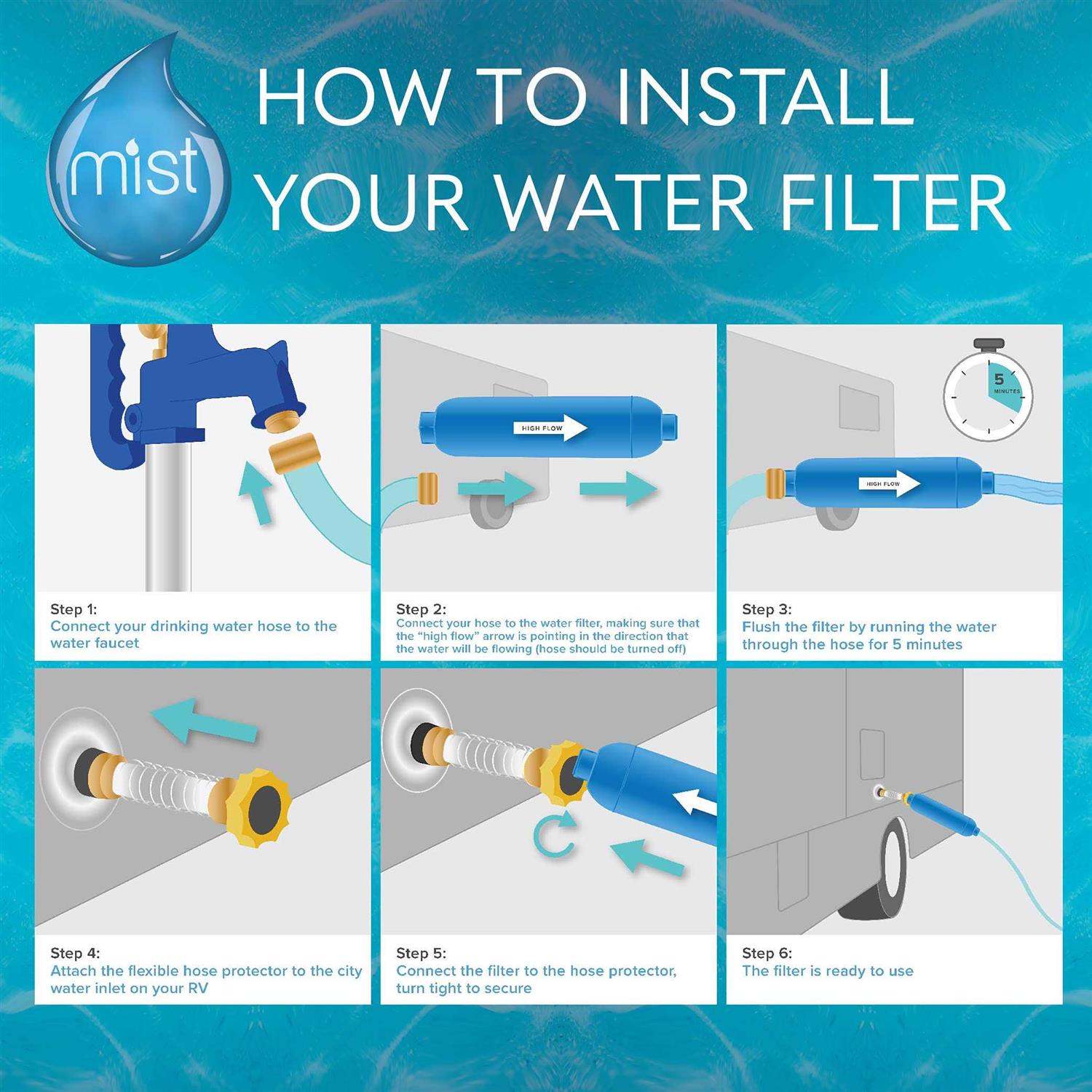 mist

HOW TO INSTALL YOUR WATER FILTER

Step 1:
Connect your drinking water hose to the water faucet

HIGH FLOW

Step 2:
Connect your hose to the water filter, making sure that the "high flow" arrow is pointing in the direction that the water will be flowing (hose should be turned off)

5 MINUTES

HIGH FLOW

Step 3:
Flush the filter by running the water through the hose for 5 minutes

Step 4:
Attach the flexible hose protector to the city water inlet on your RV

Step 5:
Connect the filter to the hose protector, turn tight to secure

Step 6:
The filter is ready to use