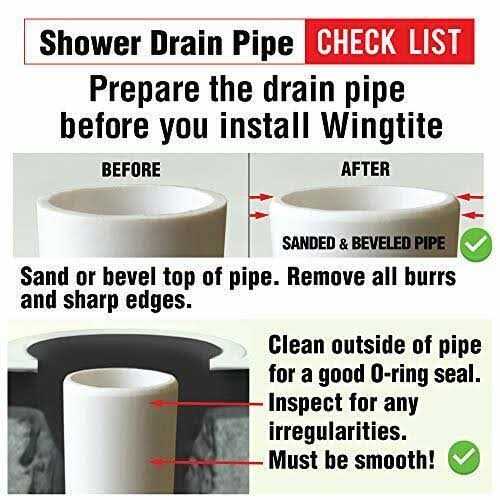 Shower Drain Pipe CHECK LIST

Prepare the drain pipe before you install Wingtite

BEFORE

AFTER

SANDED & BEVELED PIPE

Sand or bevel top of pipe. Remove all burrs and sharp edges.

Clean outside of pipe for a good O-ring seal. Inspect for any irregularities. Must be smooth!