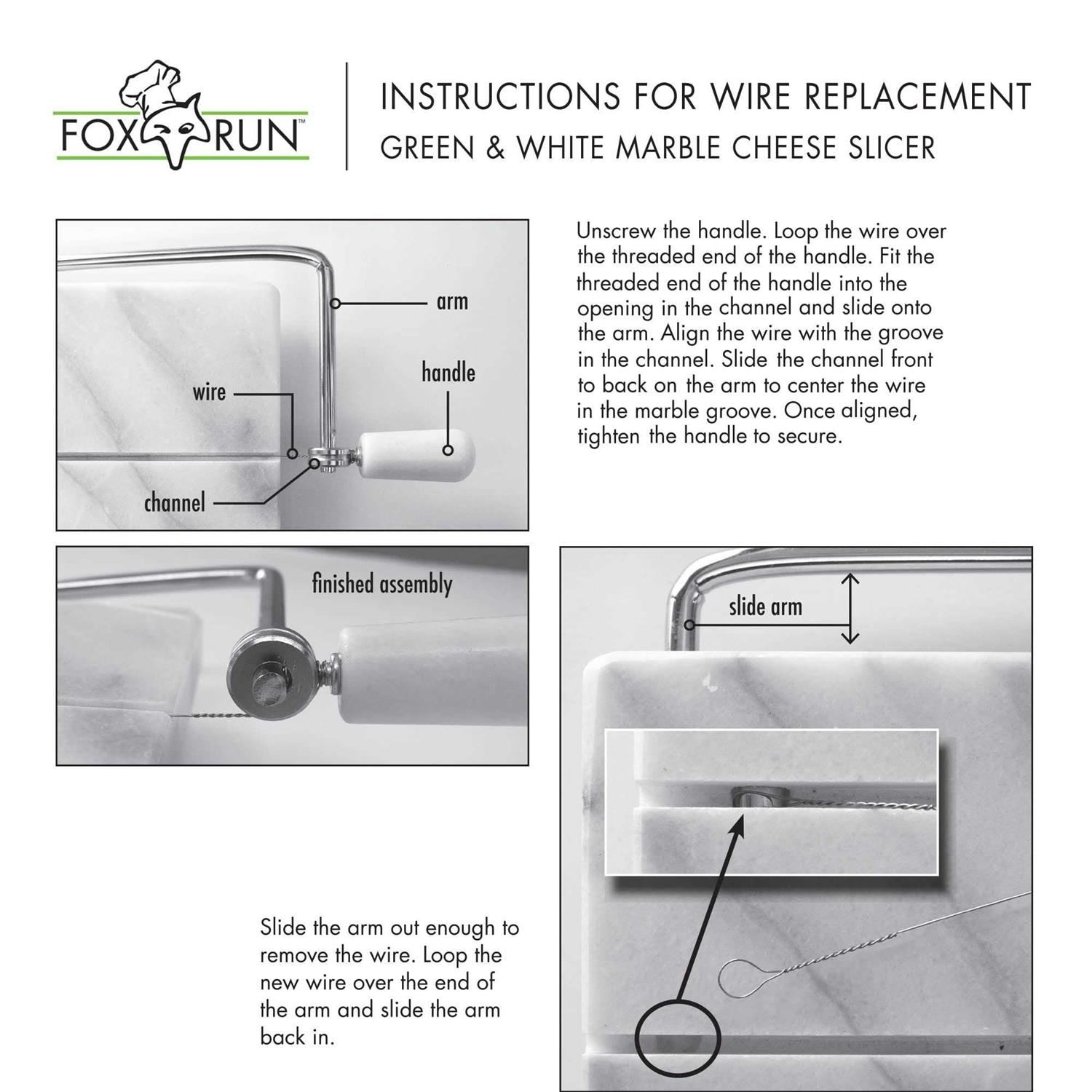 FOX RUN™

INSTRUCTIONS FOR WIRE REPLACEMENT
GREEN & WHITE MARBLE CHEESE SLICER

arm
handle
wire
channel

Unscrew the handle. Loop the wire over the threaded end of the handle. Fit the threaded end of the handle into the opening in the channel and slide onto the arm. Align the wire with the groove in the channel. Slide the channel front to back on the arm to center the wire in the marble groove. Once aligned, tighten the handle to secure.

finished assembly

slide arm

Slide the arm out enough to remove the wire. Loop the new wire over the end of the arm and slide the arm back in.