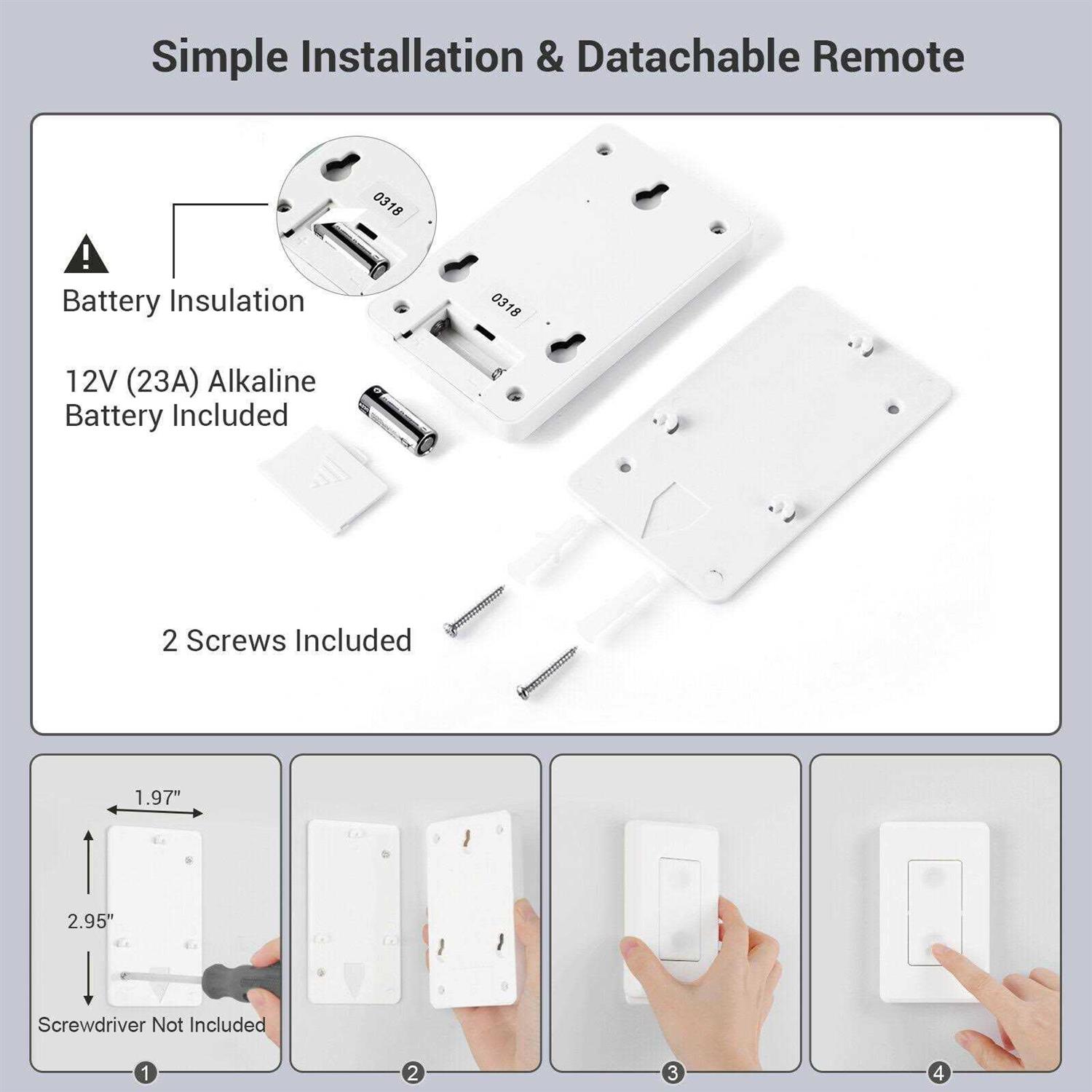 Simple Installation & Datachable Remote

0318

Battery Insulation

0318

12V (23A) Alkaline Battery Included

2 Screws Included

1.97"

2.95"

Screwdriver Not Included

1

2

3

4