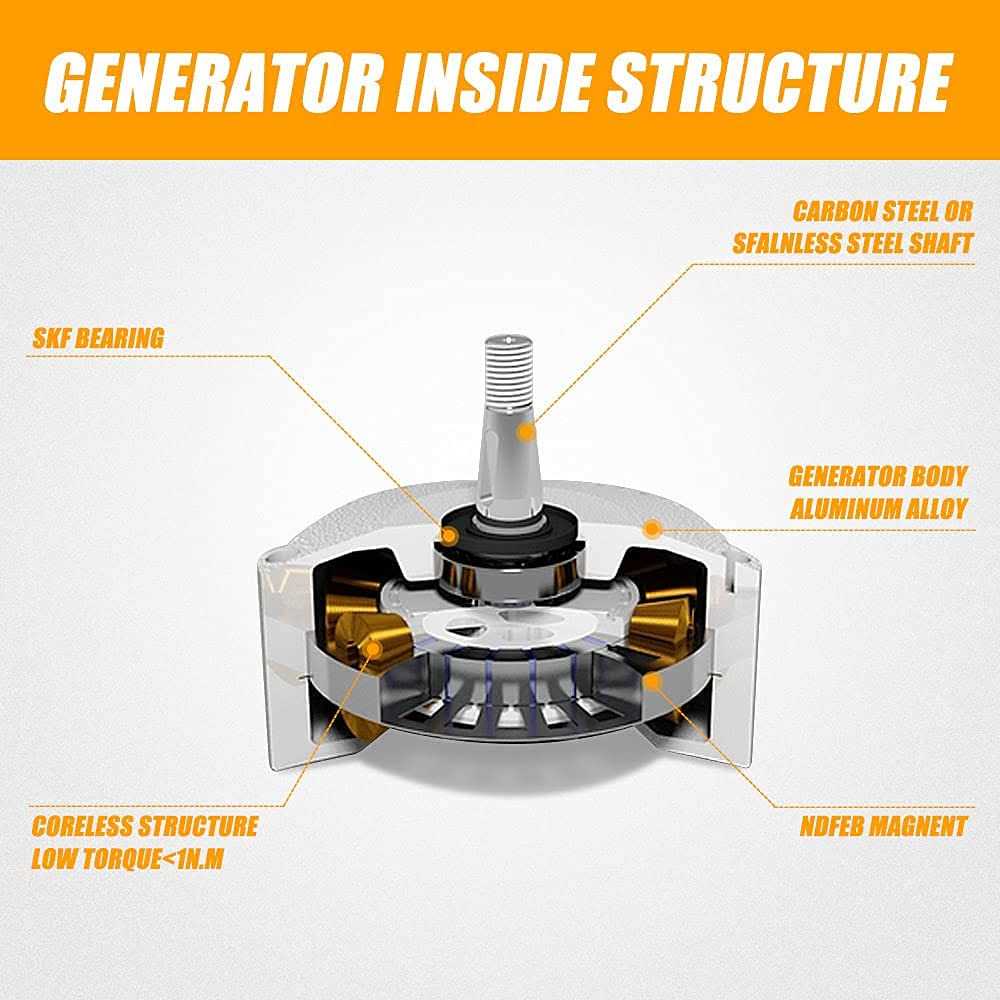 GENERATOR INSIDE STRUCTURE

CARBON STEEL OR SFALNLESS STEEL SHAFT

SKF BEARING

GENERATOR BODY ALUMINUM ALLOY

CORELESS STRUCTURE LOW TORQUE<1N.M

NDFEB MAGNENT