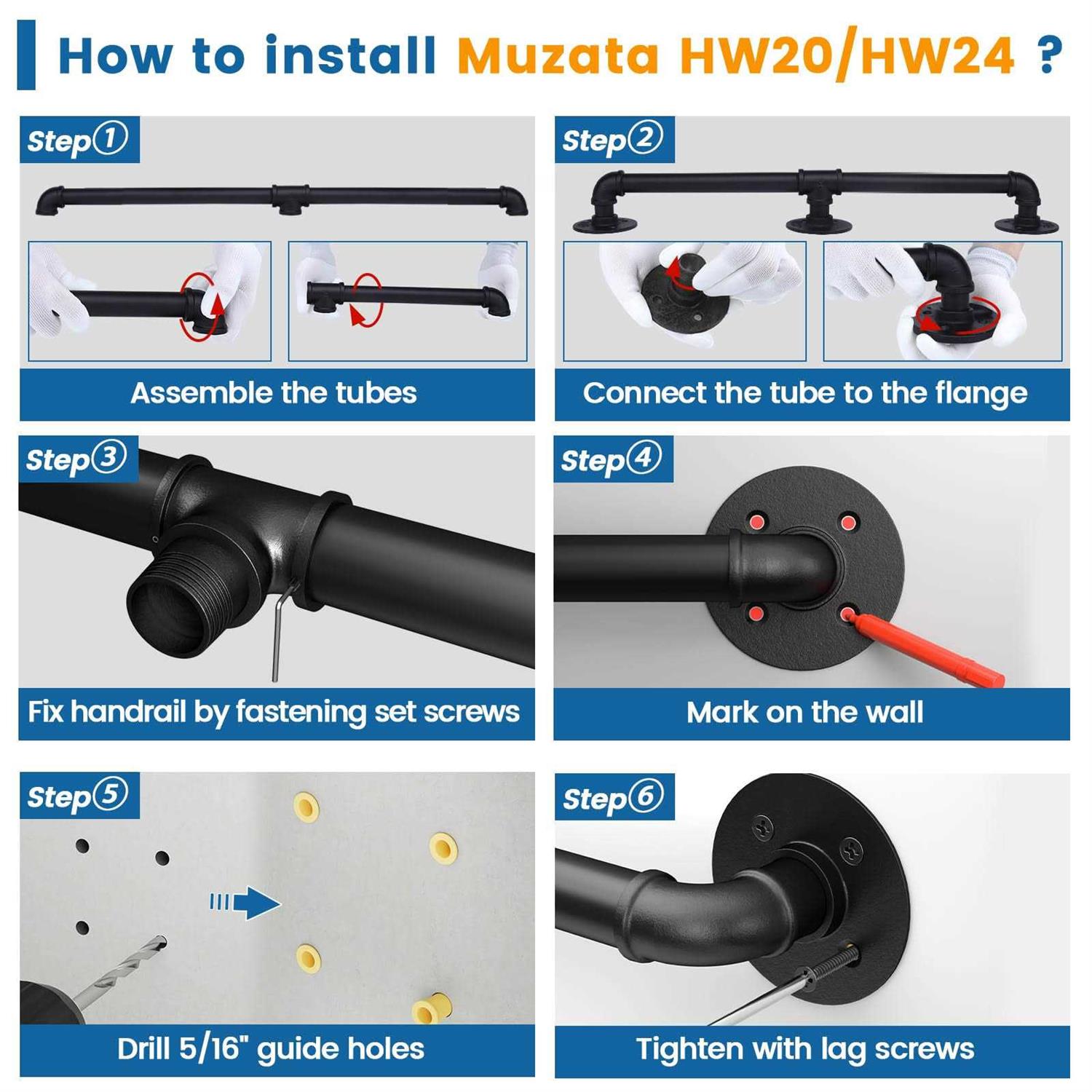 How to install Muzata HW20/HW24 ?

Step①

Assemble the tubes

Step②

Connect the tube to the flange

Step③

Fix handrail by fastening set screws

Step④

Mark on the wall

Step⑤

Drill 5/16" guide holes

Step⑥

Tighten with lag screws