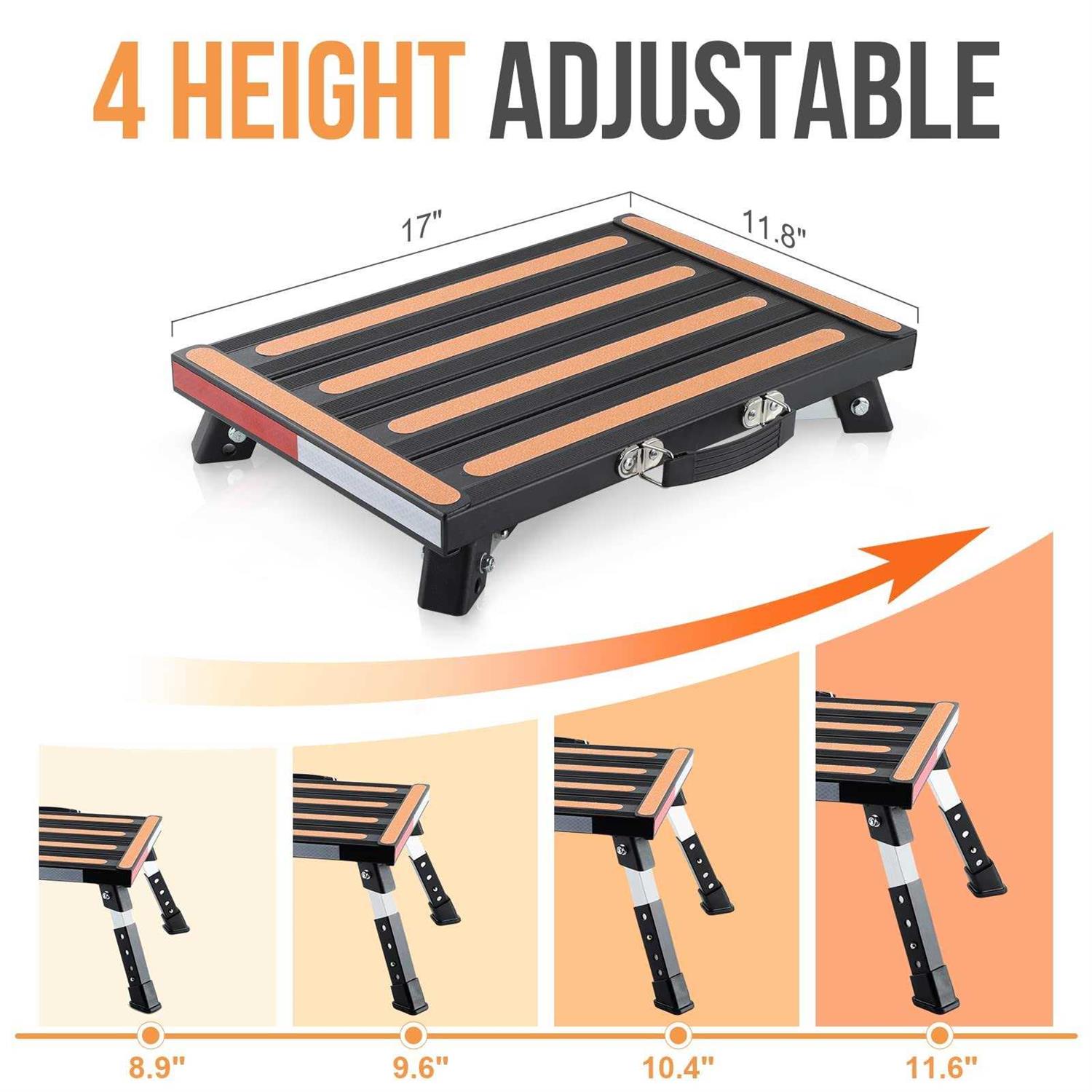 4 HEIGHT ADJUSTABLE

17"

11.8"

8.9"

9.6"

10.4"

11.6"