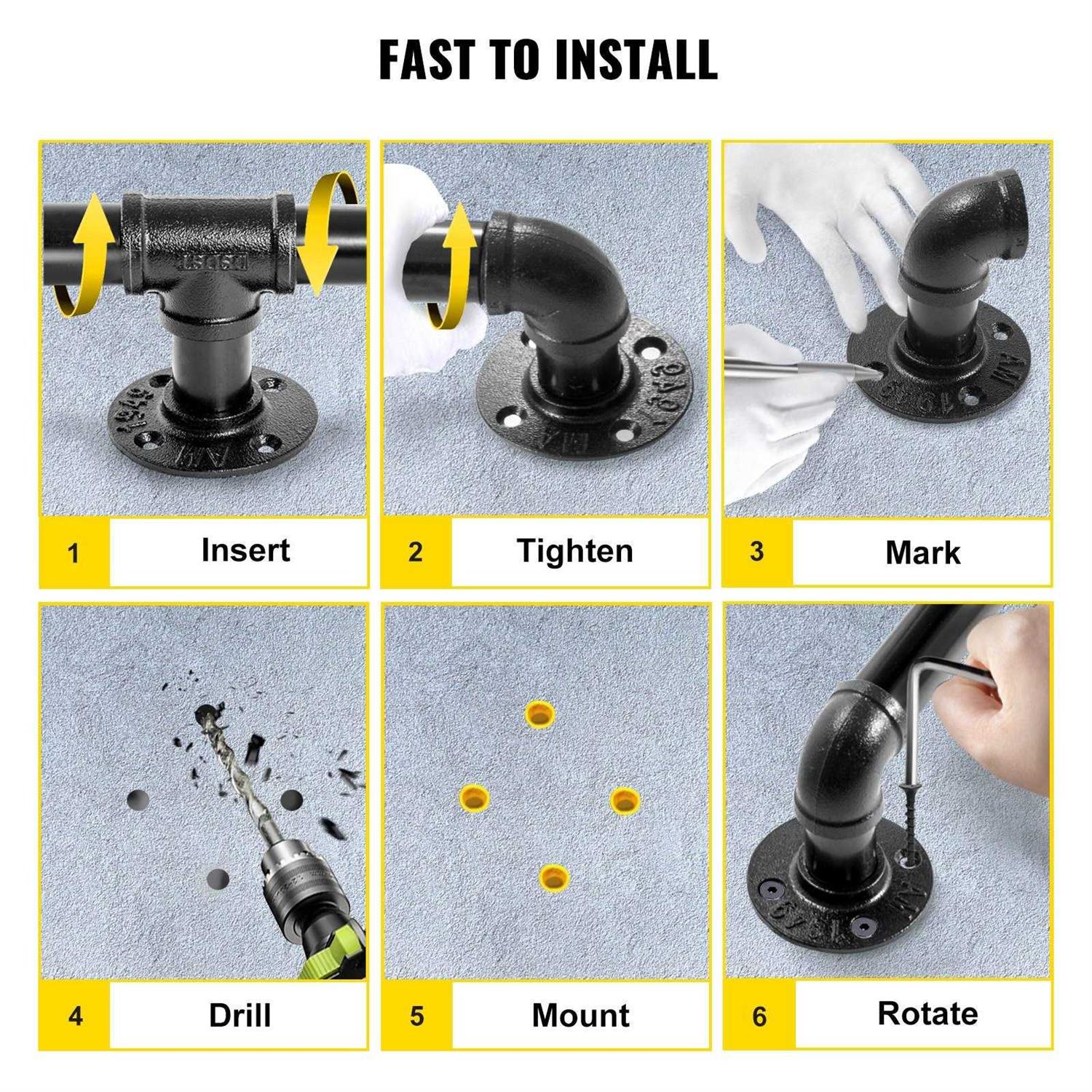 FAST TO INSTALL

1 Insert

2 Tighten

3 Mark

4 Drill

5 Mount

6 Rotate