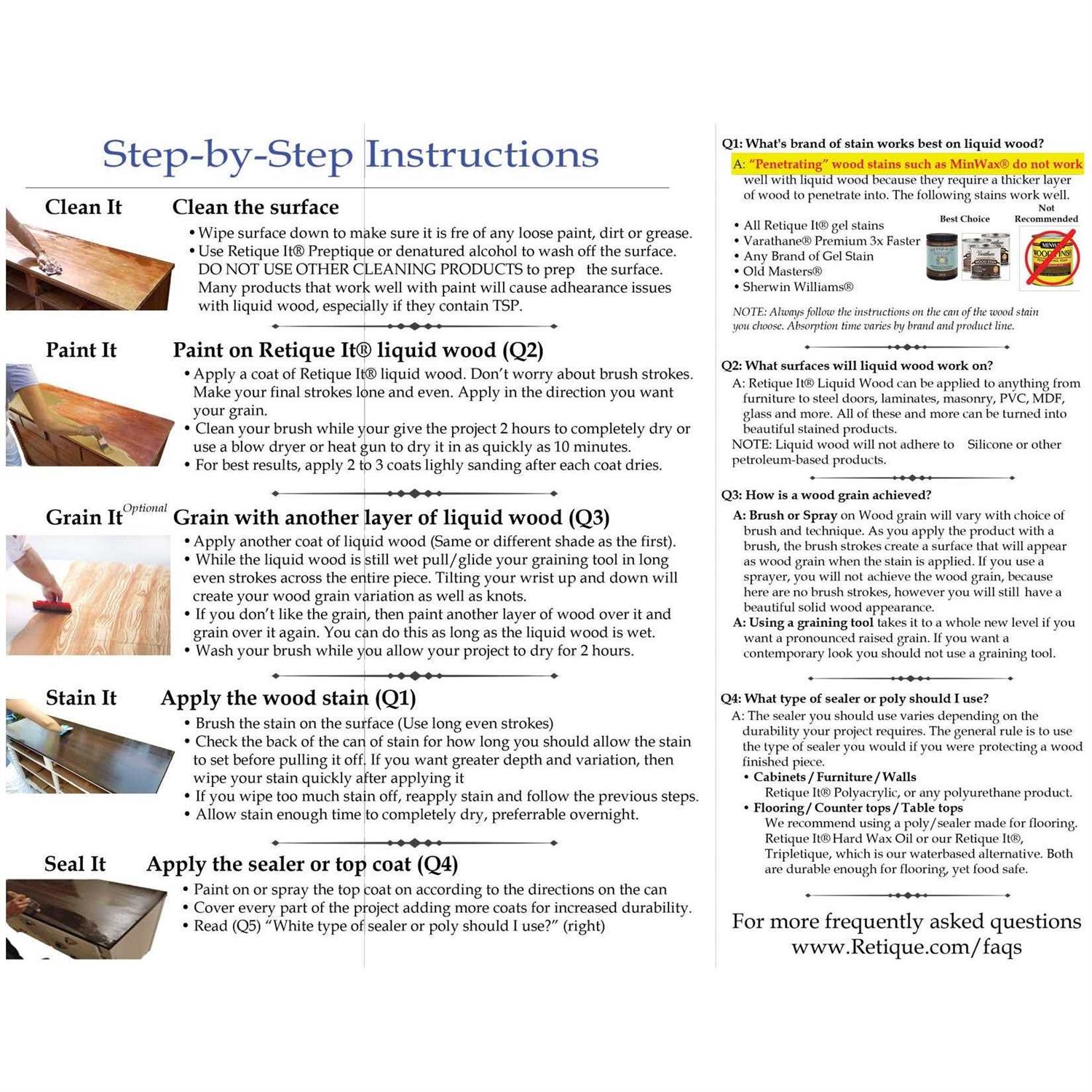 Step-by-Step Instructions

Clean It

Clean the surface

• Wipe surface down to make sure it is fre of any loose paint, dirt or grease.
• Use Retique It® Preptique or denatured alcohol to wash off the surface. DO NOT USE OTHER CLEANING PRODUCTS to prep the surface. Many products that work well with paint will cause adhearance issues with liquid wood, especially if they contain TSP.

Paint It

Paint on Retique It® liquid wood (Q2)

• Apply a coat of Retique It® liquid wood. Don't worry about brush strokes. Make your final strokes lone and even. Apply in the direction you want your grain.
• Clean your brush while your give the project 2 hours to completely dry or use a blow dryer or heat gun to dry it in as quickly as 10 minutes.
• For best results, apply 2 to 3 coats lighly sanding after each coat dries.

Grain It Optional

Grain with another layer of liquid wood (Q3)

• Apply another coat of liquid wood (Same or different shade as the first).
• While the liquid wood is still wet pull/glide your graining tool in long even strokes across the entire piece. Tilting your wrist up and down will create your wood grain variation as well as knots.
• If you don't like the grain, then paint another layer of wood over it and grain over it again. You can do this as long as the liquid wood is wet.
• Wash your brush while you allow your project to dry for 2 hours.

Stain It

Apply the wood stain (Q1)

• Brush the stain on the surface (Use long even strokes)
• Check the back of the can of stain for how long you should allow the stain to set before pulling it off. If you want greater depth and variation, then wipe your stain quickly after applying it
• If you wipe too much stain off, reapply stain and follow the previous steps.
• Allow stain enough time to completely dry, preferrable overnight.

Seal It

Apply the sealer or top coat (Q4)

• Paint on or spray the top coat on according to the directions on the can
• Cover every part of the project adding more coats for increased durability.
• Read (Q5) "White type of sealer or poly should I use?" (right)

Q1: What's brand of stain works best on liquid wood?
A: "Penetrating" wood stains such as MinWax® do not work well with liquid wood because they require a thicker layer of wood to penetrate into. The following stains work well.

• All Retique It® gel stains
• Varathane® Premium 3x Faster
• Any Brand of Gel Stain
• Old Masters®
• Sherwin Williams®

Best Choice
Not Recommended

NOTE: Always follow the instructions on the can of the wood stain you choose. Absorption time varies by brand and product line.

Q2: What surfaces will liquid wood work on?
A: Retique It® Liquid Wood can be applied to anything from furniture to steel doors, laminates, masonry, PVC, MDF, glass and more. All of these and more can be turned into beautiful stained products.
NOTE: Liquid wood will not adhere to Silicone or other petroleum-based products.

Q3: How is a wood grain achieved?
A: Brush or Spray on Wood grain will vary with choice of brush and technique. As you apply the product with a brush, the brush strokes create a surface that will appear as wood grain when the stain is applied. If you use a sprayer, you will not achieve the wood grain, because here are no brush strokes, however you will still have a beautiful solid wood appearance.
A: Using a graining tool takes it to a whole new level if you want a pronounced raised grain. If you want a contemporary look you should not use a graining tool.

Q4: What type of sealer or poly should I use?
A: The sealer you should use varies depending on the durability your project requires. The general rule is to use the type of sealer you would if you were protecting a wood finished piece.
• Cabinets / Furniture / Walls
Retique It® Polyacrylic, or any polyurethane product.
• Flooring / Counter tops / Table tops
We recommend using a poly/sealer made for flooring. Retique It® Hard Wax Oil or our Retique It®, Tripletique, which is our waterbased alternative. Both are durable enough for flooring, yet food safe.

For more frequently asked questions
www.Retique.com/faqs