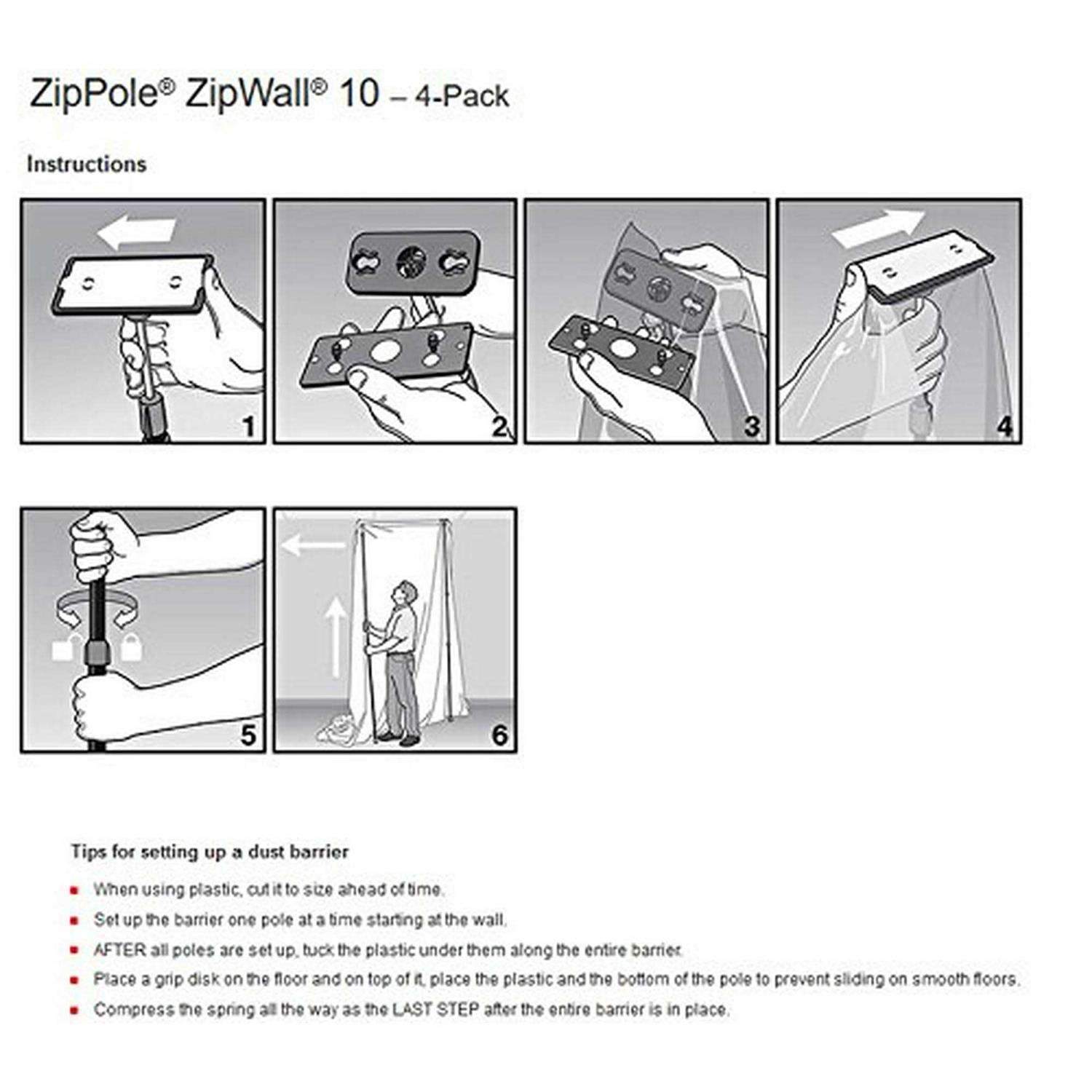 ZipPole® ZipWall® 10 – 4-Pack

Instructions

1

2

3

4

5

6

Tips for setting up a dust barrier

- When using plastic, cut it to size ahead of time.
- Set up the barrier one pole at a time starting at the wall.
- AFTER all poles are set up, tuck the plastic under them along the entire barrier.
- Place a grip disk on the floor and on top of it, place the plastic and the bottom of the pole to prevent sliding on smooth floors.
- Compress the spring all the way as the LAST STEP after the entire barrier is in place.