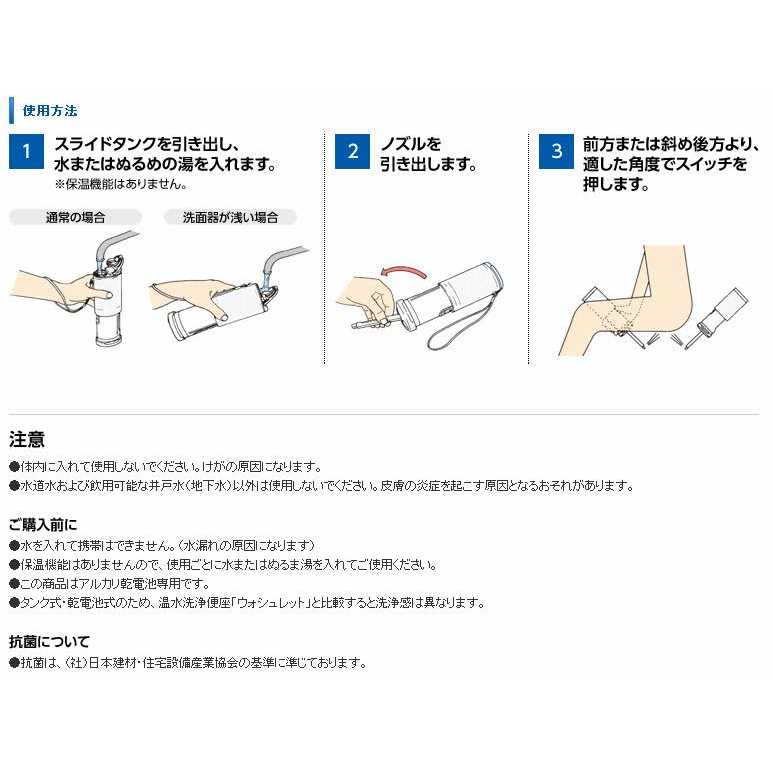 使用方法

1 スライドタンクを引き出し、水またはぬるめの湯を入れます。
※保温機能はありません。

通常の場合

洗面器が浅い場合

2 ノズルを引き出します。

3 前方または斜め後方より、適した角度でスイッチを押します。

注意
●体内に入れて使用しないでください。けがの原因になります。
●水道水および飲用可能な井戸水（地下水）以外は使用しないでください。皮膚の炎症を起こす原因となるおそれがあります。

ご購入前に
●水を入れて携帯はできません。（水漏れの原因になります）
●保温機能はありませんので、使用ごとに水またはぬるま湯を入れてご使用ください。
●この商品はアルカリ乾電池専用です。
●タンク式・乾電池式のため、温水洗浄便座「ウォシュレット」と比較すると洗浄感は異なります。

抗菌について
●抗菌は、（社）日本建材・住宅設備産業協会の基準に準じております。