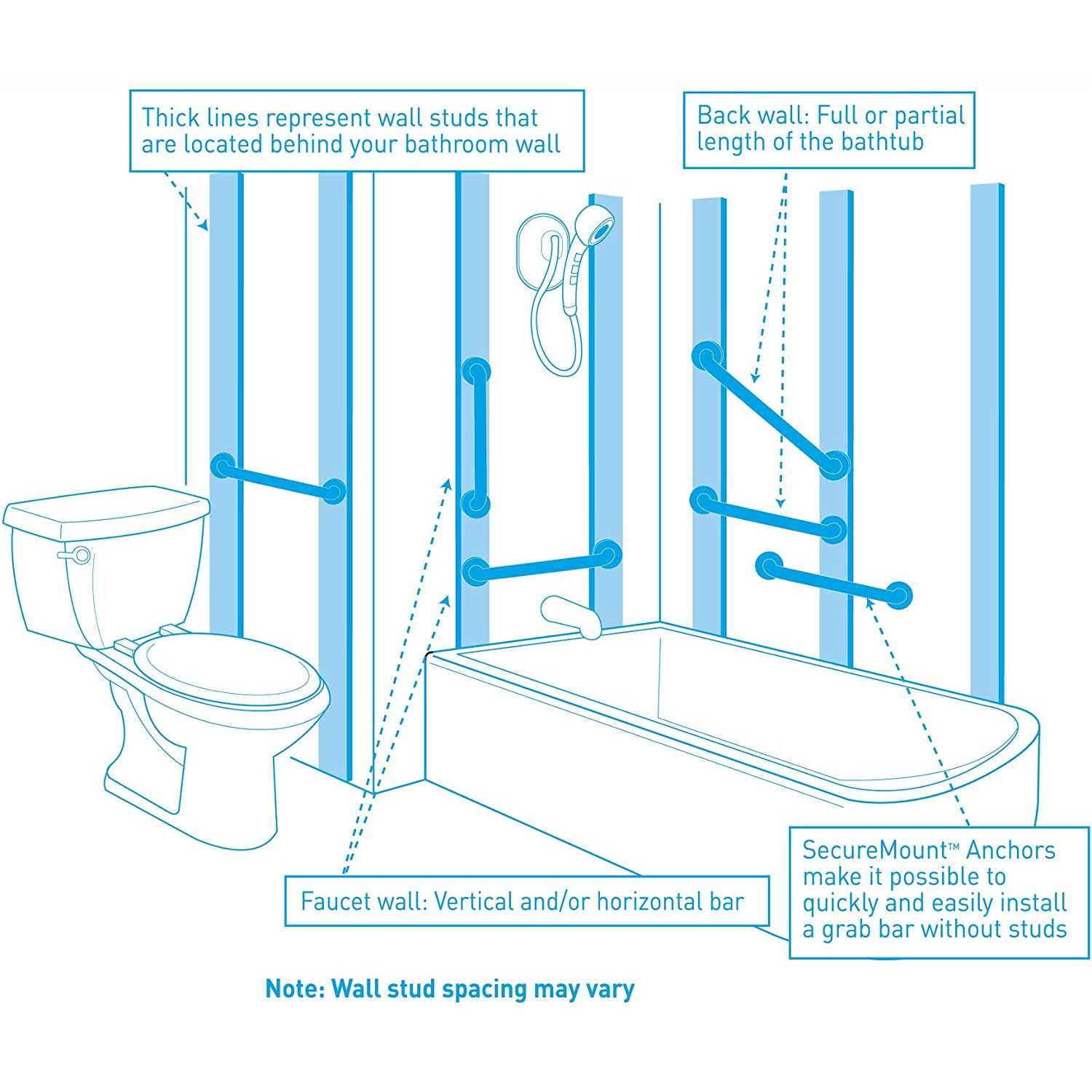 Thick lines represent wall studs that are located behind your bathroom wall

Back wall: Full or partial length of the bathtub

Faucet wall: Vertical and/or horizontal bar

SecureMount™ Anchors make it possible to quickly and easily install a grab bar without studs

Note: Wall stud spacing may vary