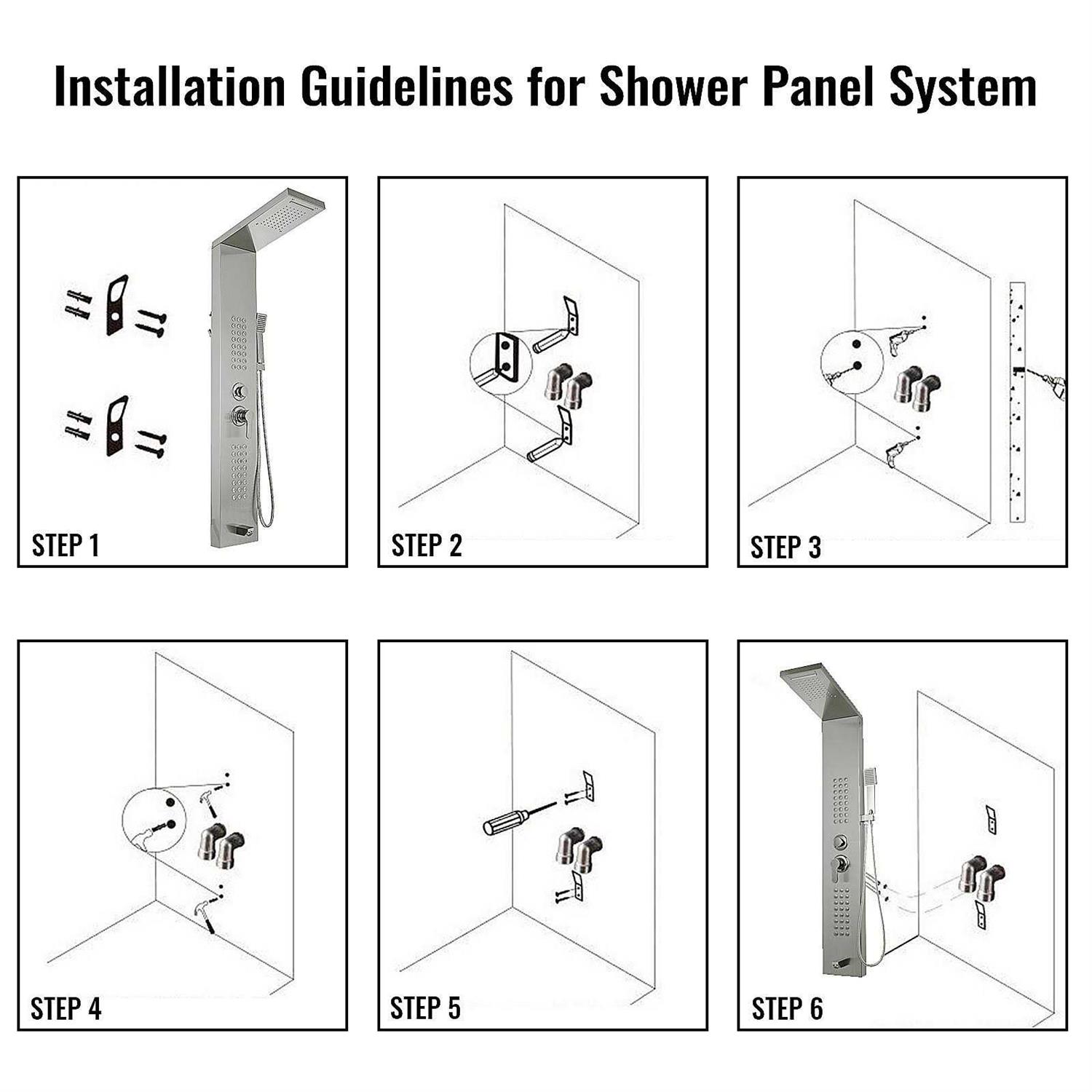 Installation Guidelines for Shower Panel System

STEP 1

STEP 2

STEP 3

STEP 4

STEP 5

STEP 6