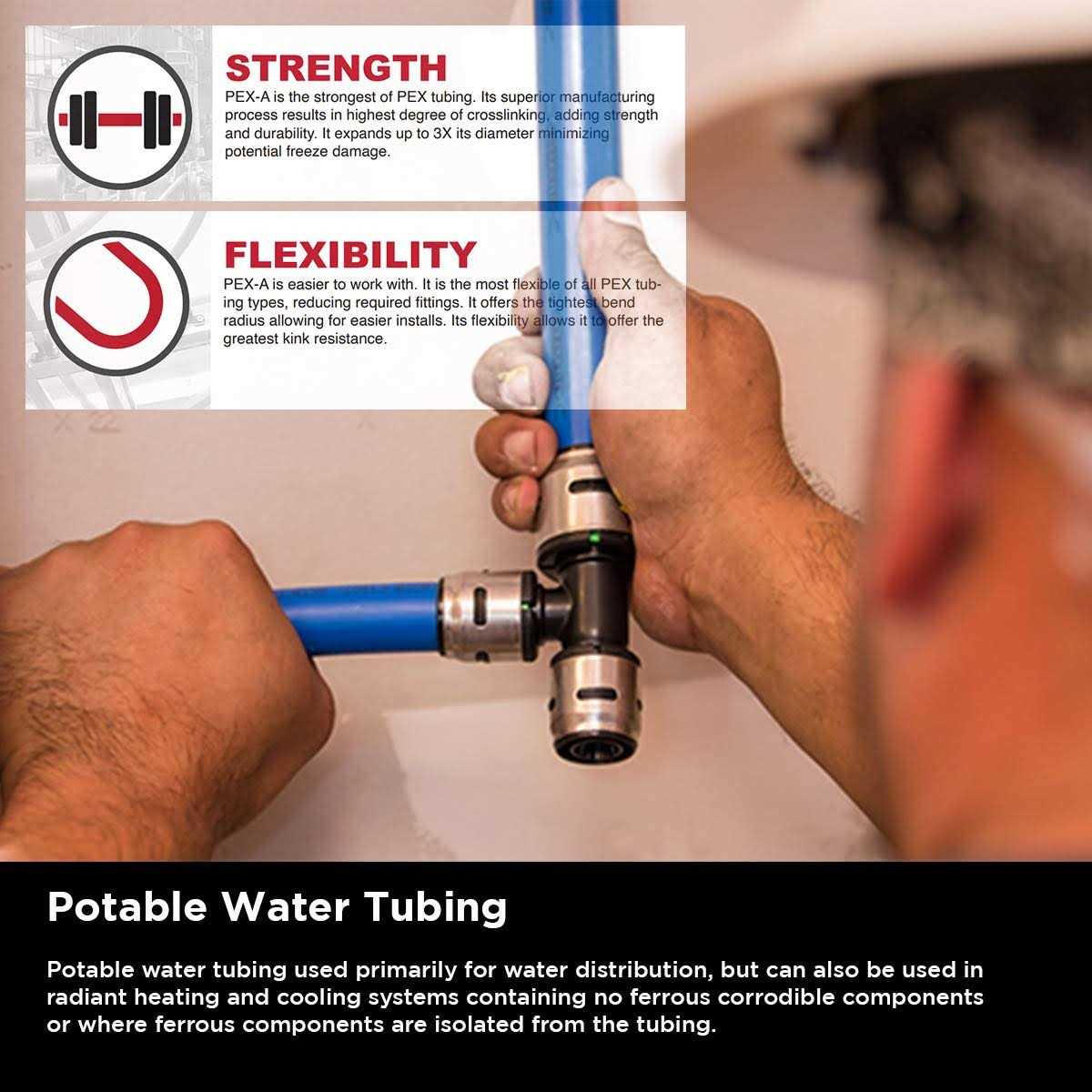 STRENGTH
PEX-A is the strongest of PEX tubing. Its superior manufacturing process results in highest degree of crosslinking, adding strength and durability. It expands up to 3X its diameter minimizing potential freeze damage.

FLEXIBILITY
PEX-A is easier to work with. It is the most flexible of all PEX tubing types, reducing required fittings. It offers the tightest bend radius allowing for easier installs. Its flexibility allows it to offer the greatest kink resistance.

Potable Water Tubing

Potable water tubing used primarily for water distribution, but can also be used in radiant heating and cooling systems containing no ferrous corrodible components or where ferrous components are isolated from the tubing.