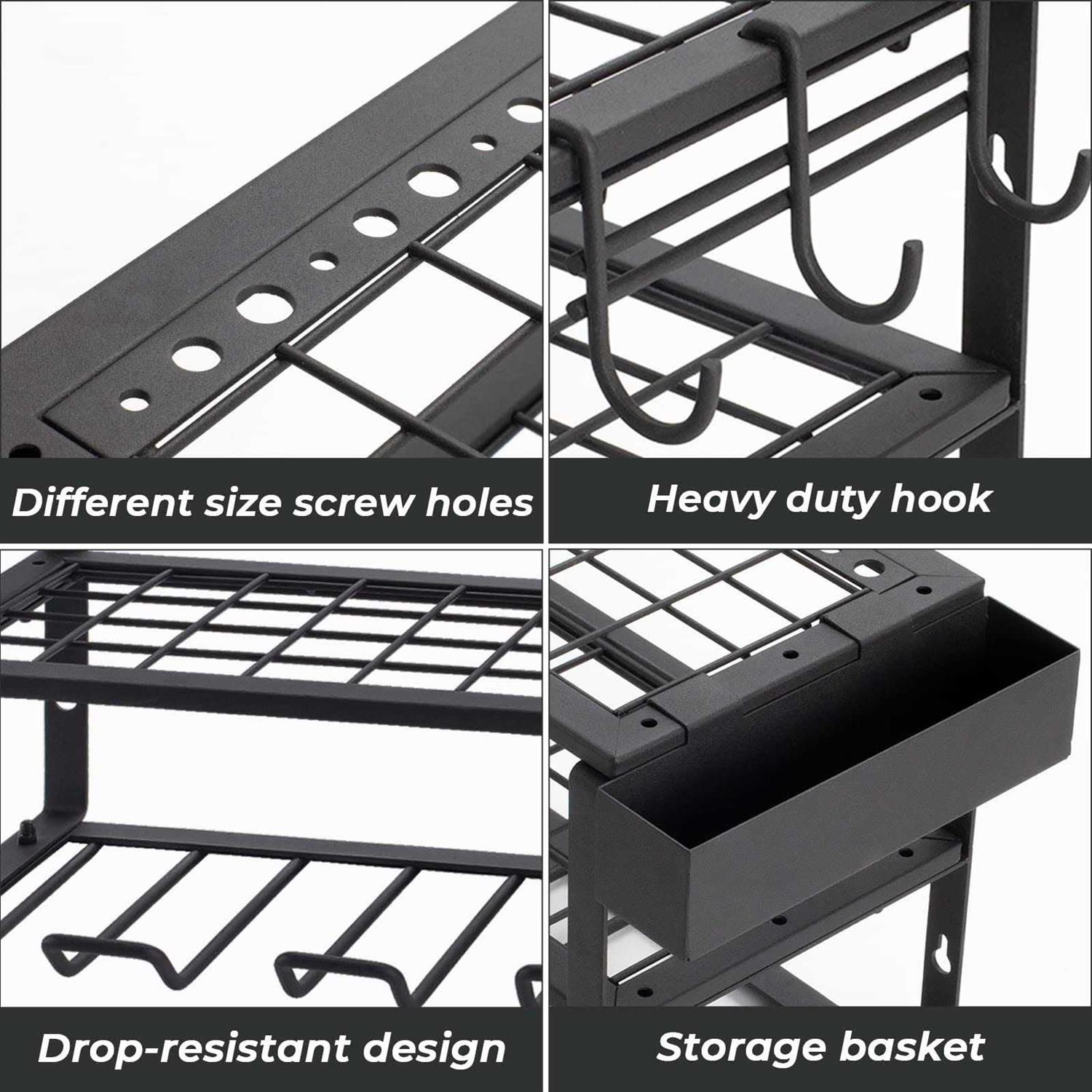 Different size screw holes

Heavy duty hook

Drop-resistant design

Storage basket