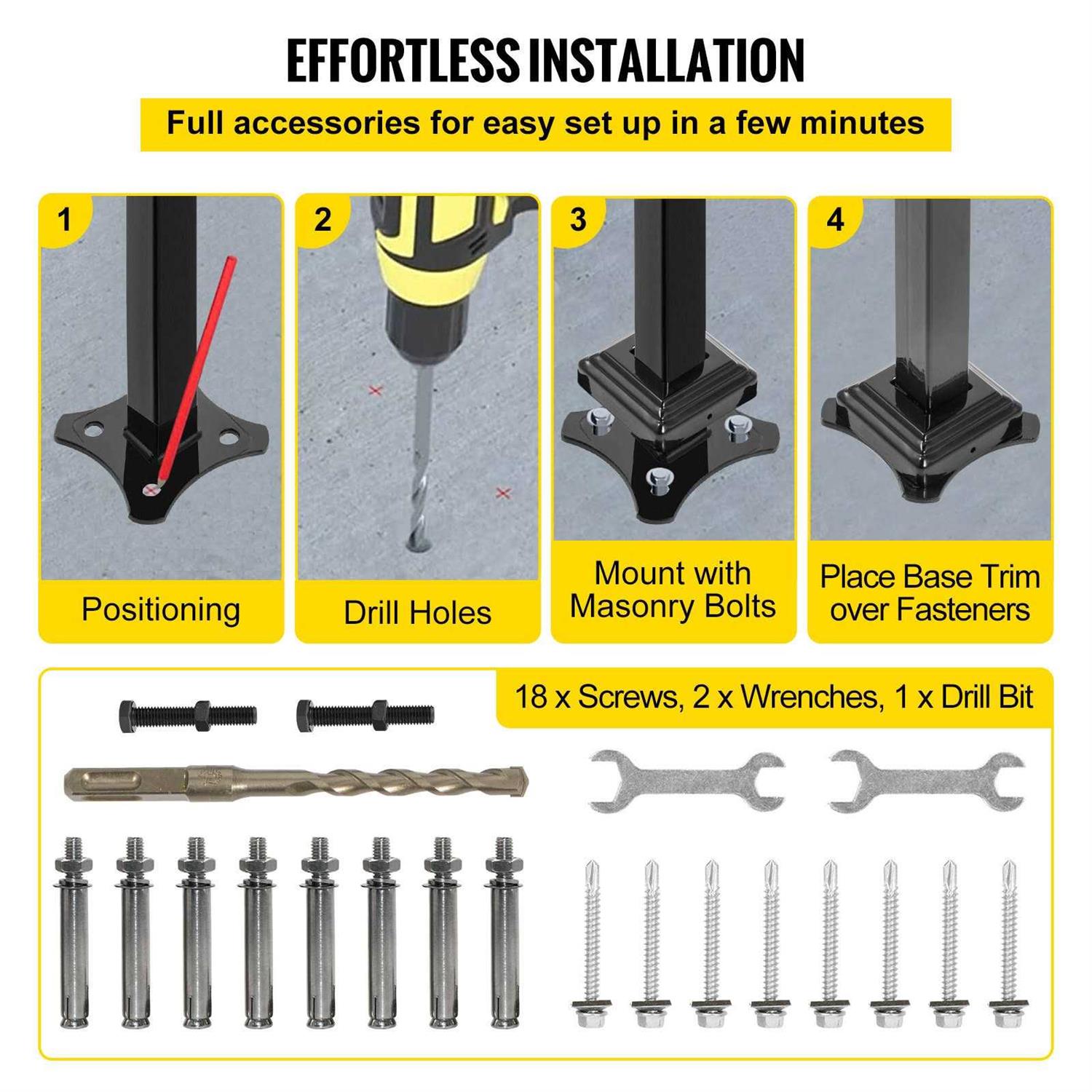 EFFORTLESS INSTALLATION

Full accessories for easy set up in a few minutes

1

Positioning

2

Drill Holes

3

Mount with Masonry Bolts

4

Place Base Trim over Fasteners

18 x Screws, 2 x Wrenches, 1 x Drill Bit