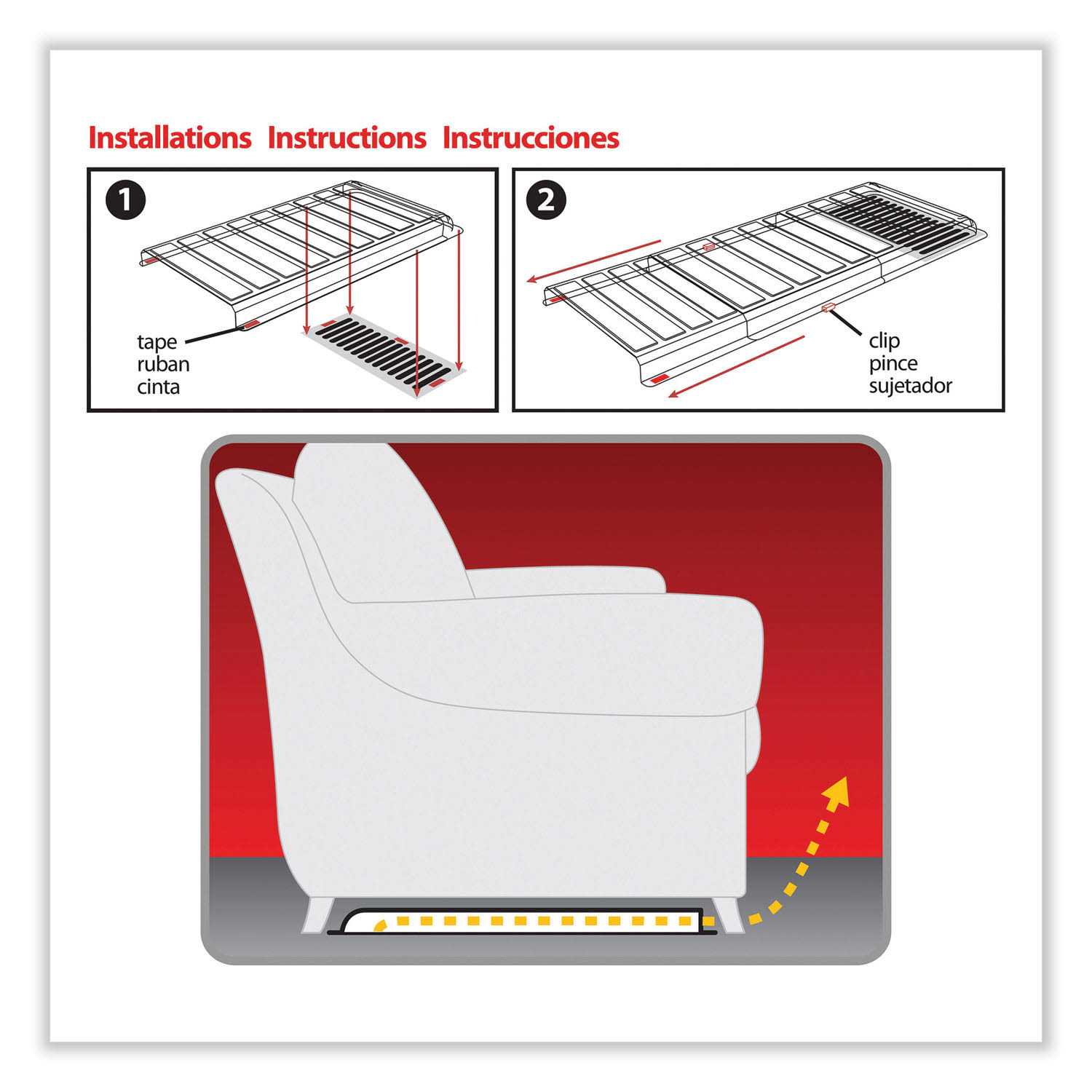 Installations Instructions Instrucciones

1

tape
ruban
cinta

2

clip
pince
sujetador