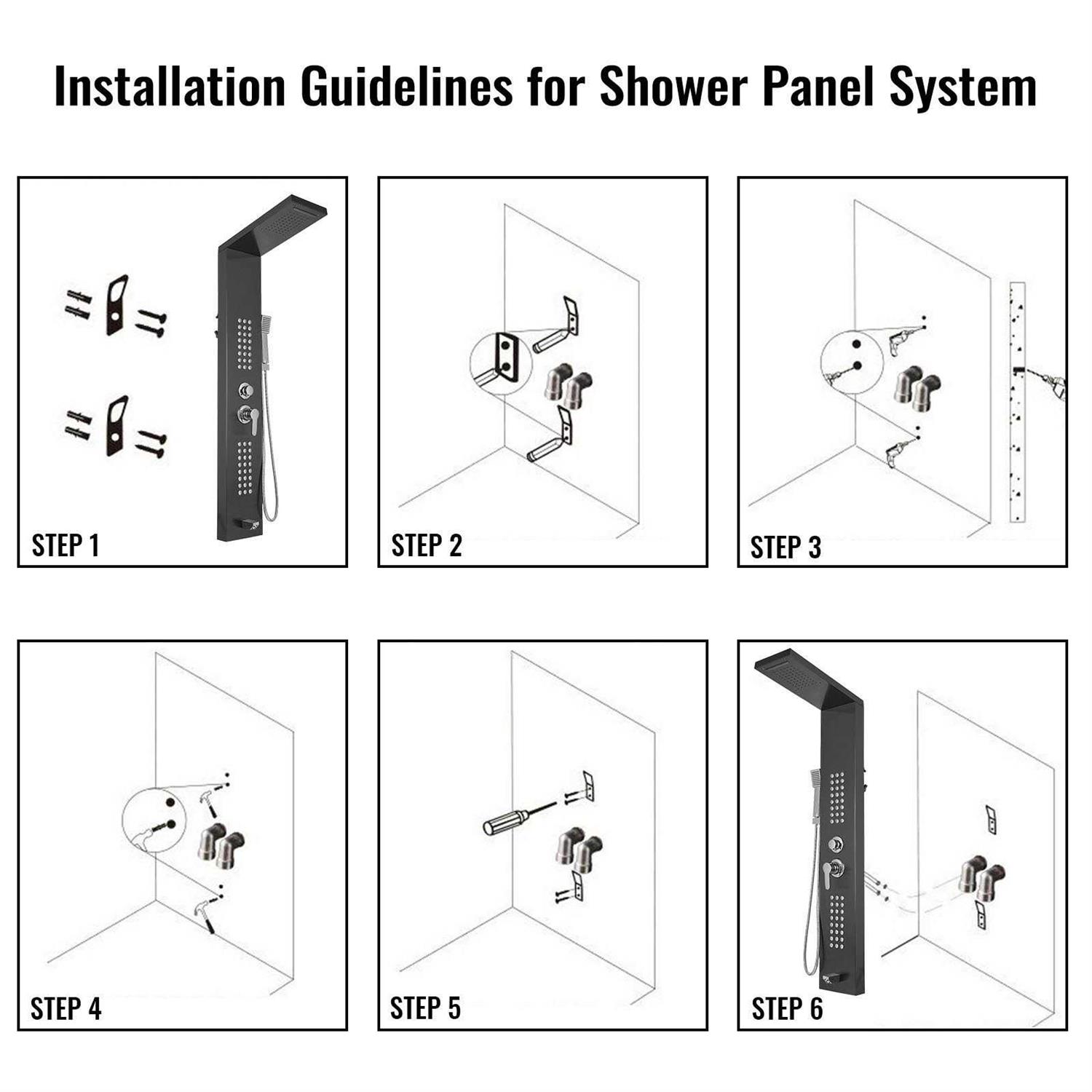 Installation Guidelines for Shower Panel System

STEP 1

STEP 2

STEP 3

STEP 4

STEP 5

STEP 6