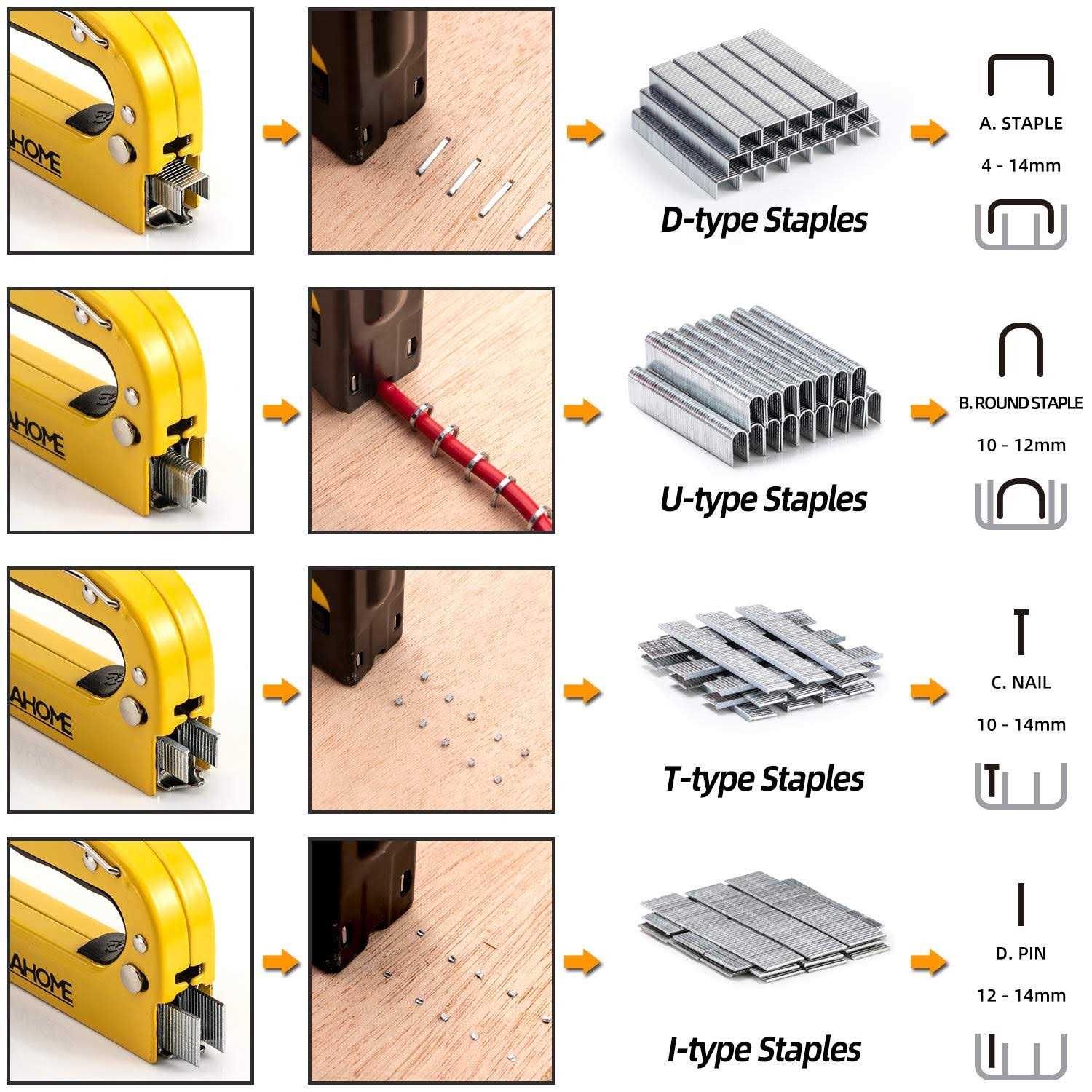 AHOME

D-type Staples

A. STAPLE

4 - 14mm

AHOME

U-type Staples

B. ROUND STAPLE

10 - 12mm

AHOME

T-type Staples

C. NAIL

10 - 14mm

AHOME

I-type Staples

D. PIN

12 - 14mm