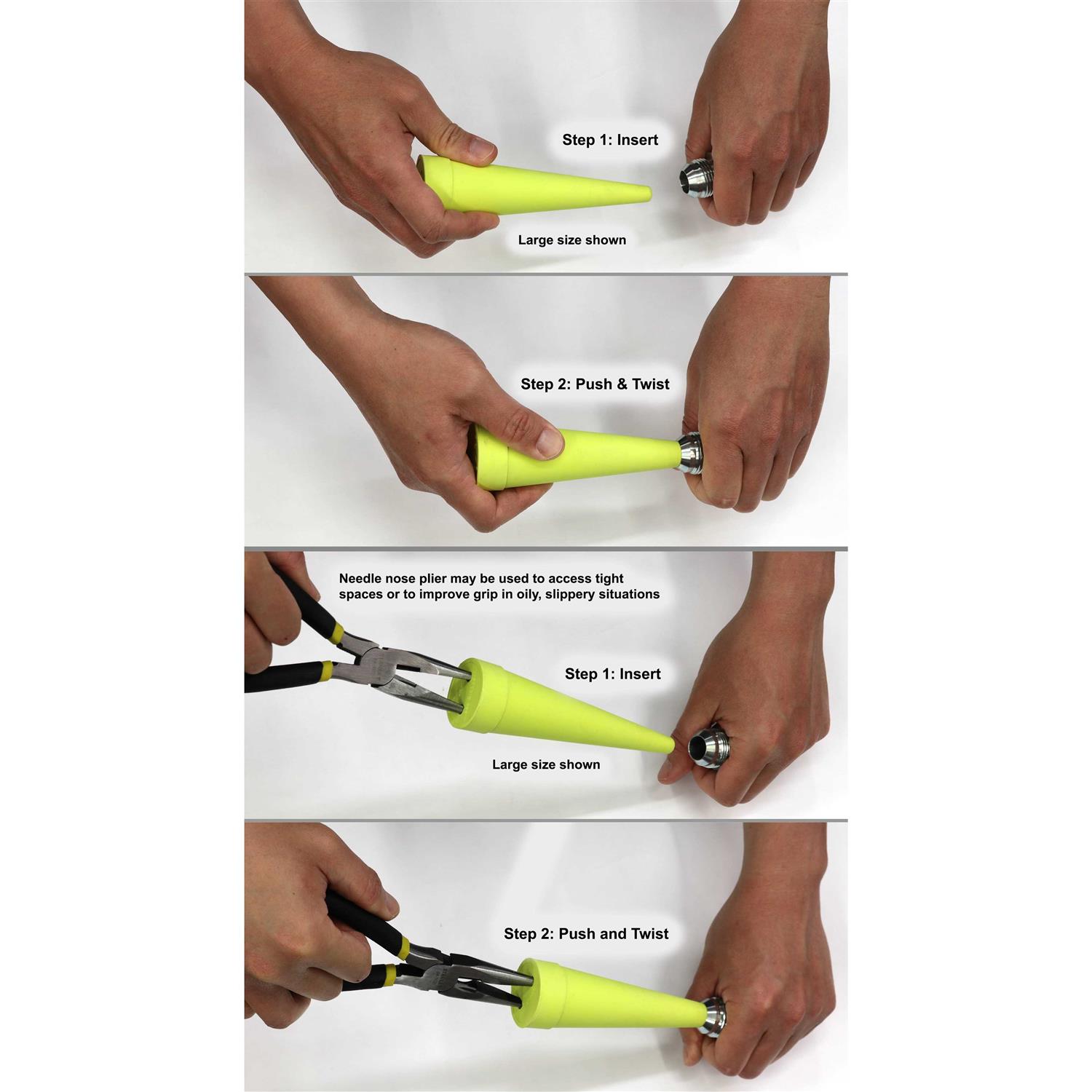 Step 1: Insert

Large size shown

Step 2: Push & Twist

Needle nose plier may be used to access tight spaces or to improve grip in oily, slippery situations

Step 1: Insert

Large size shown

Step 2: Push and Twist