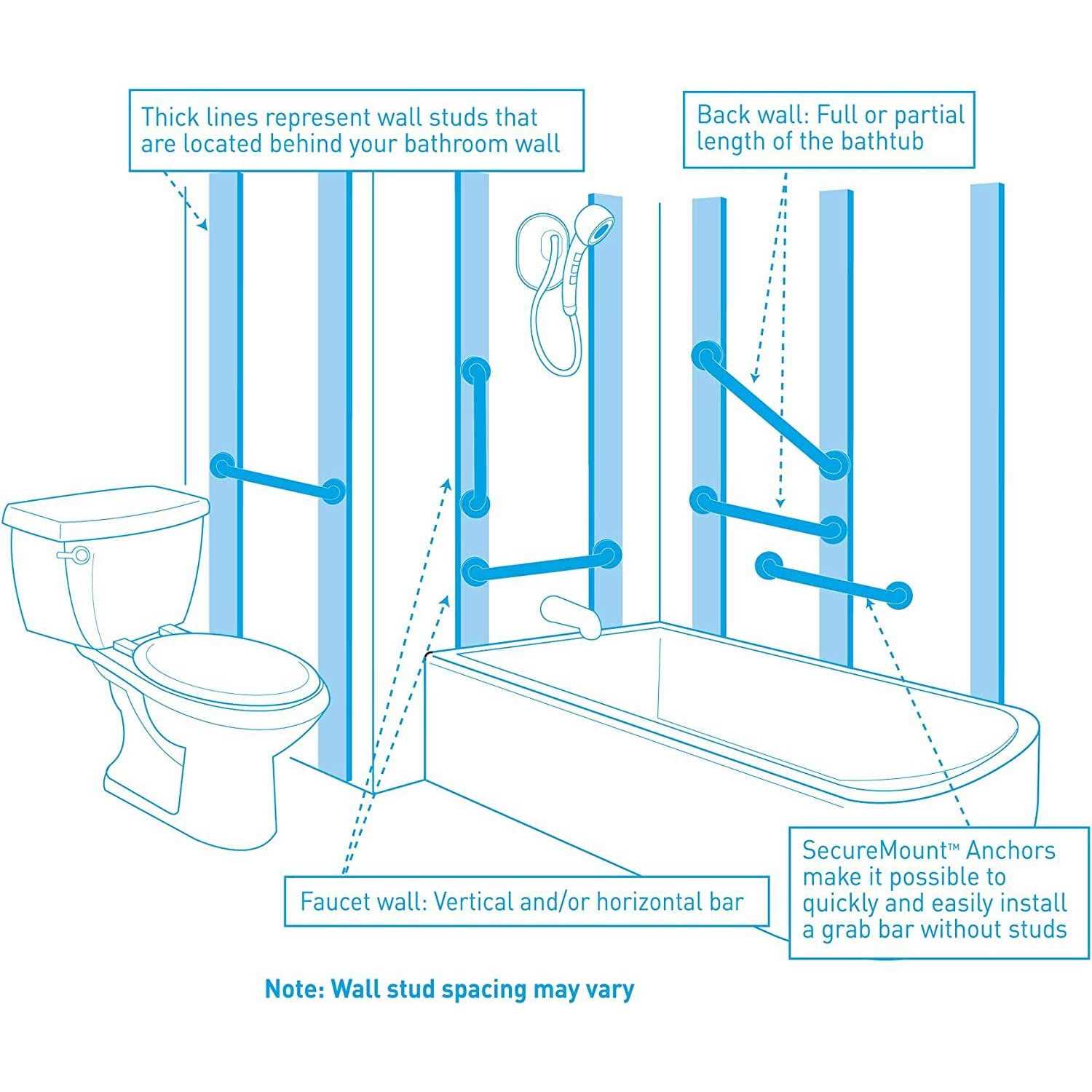 Thick lines represent wall studs that are located behind your bathroom wall

Back wall: Full or partial length of the bathtub

Faucet wall: Vertical and/or horizontal bar

SecureMount™ Anchors make it possible to quickly and easily install a grab bar without studs

Note: Wall stud spacing may vary