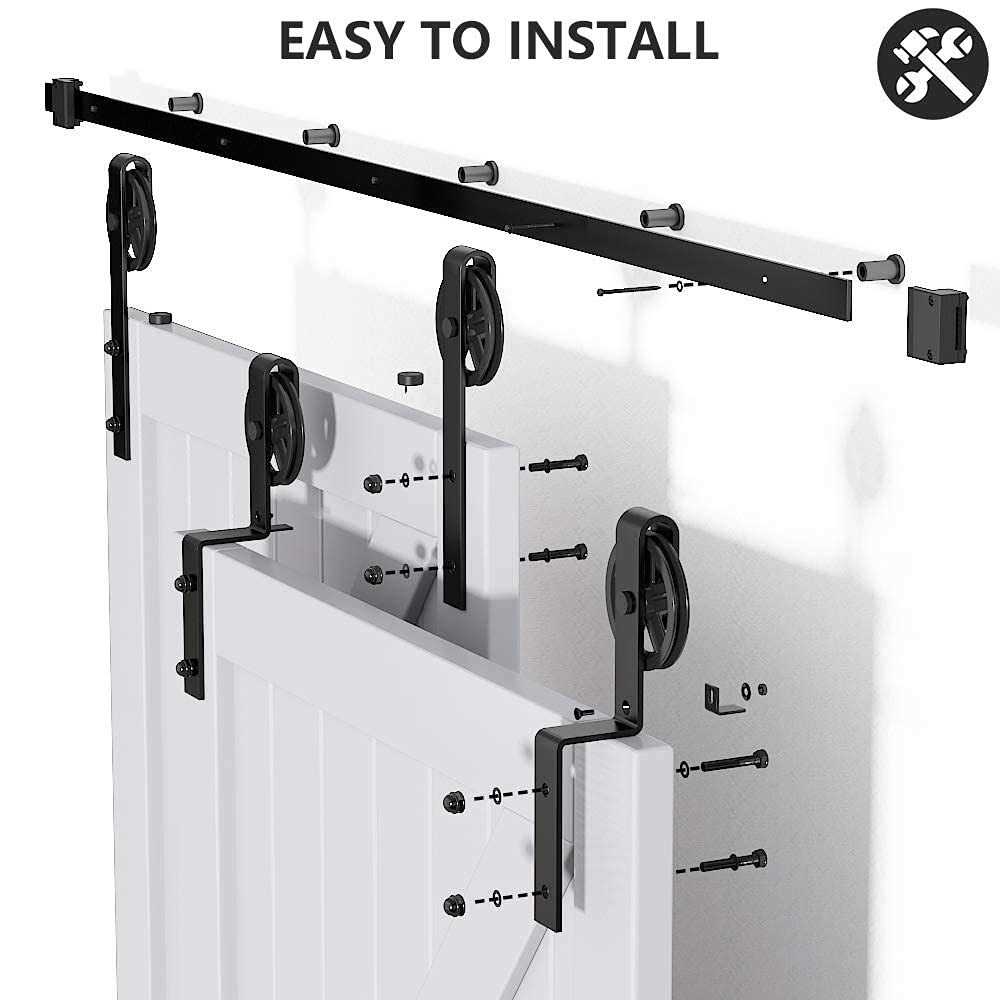 EASY TO INSTALL