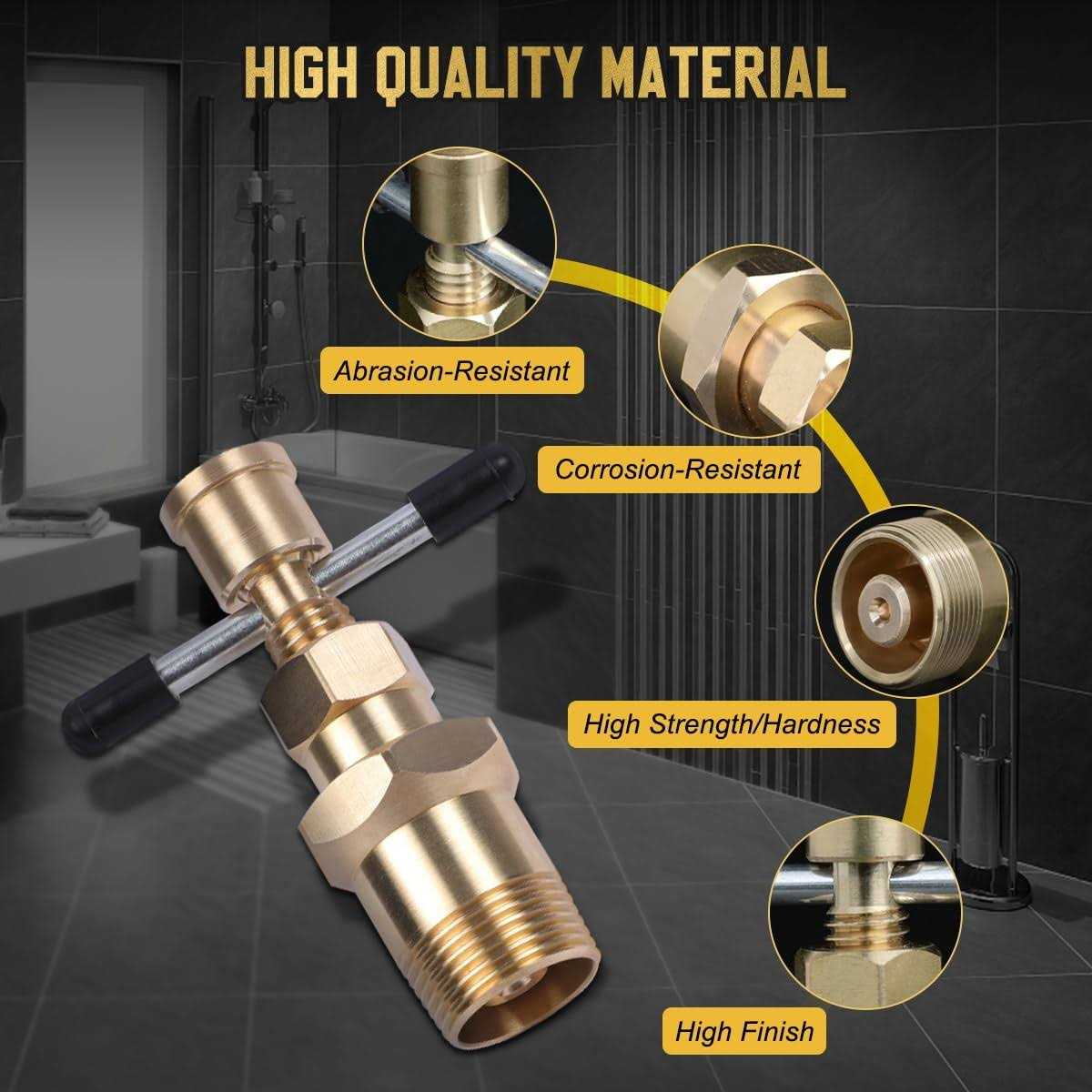 HIGH QUALITY MATERIAL

Abrasion-Resistant

Corrosion-Resistant

High Strength/Hardness

High Finish