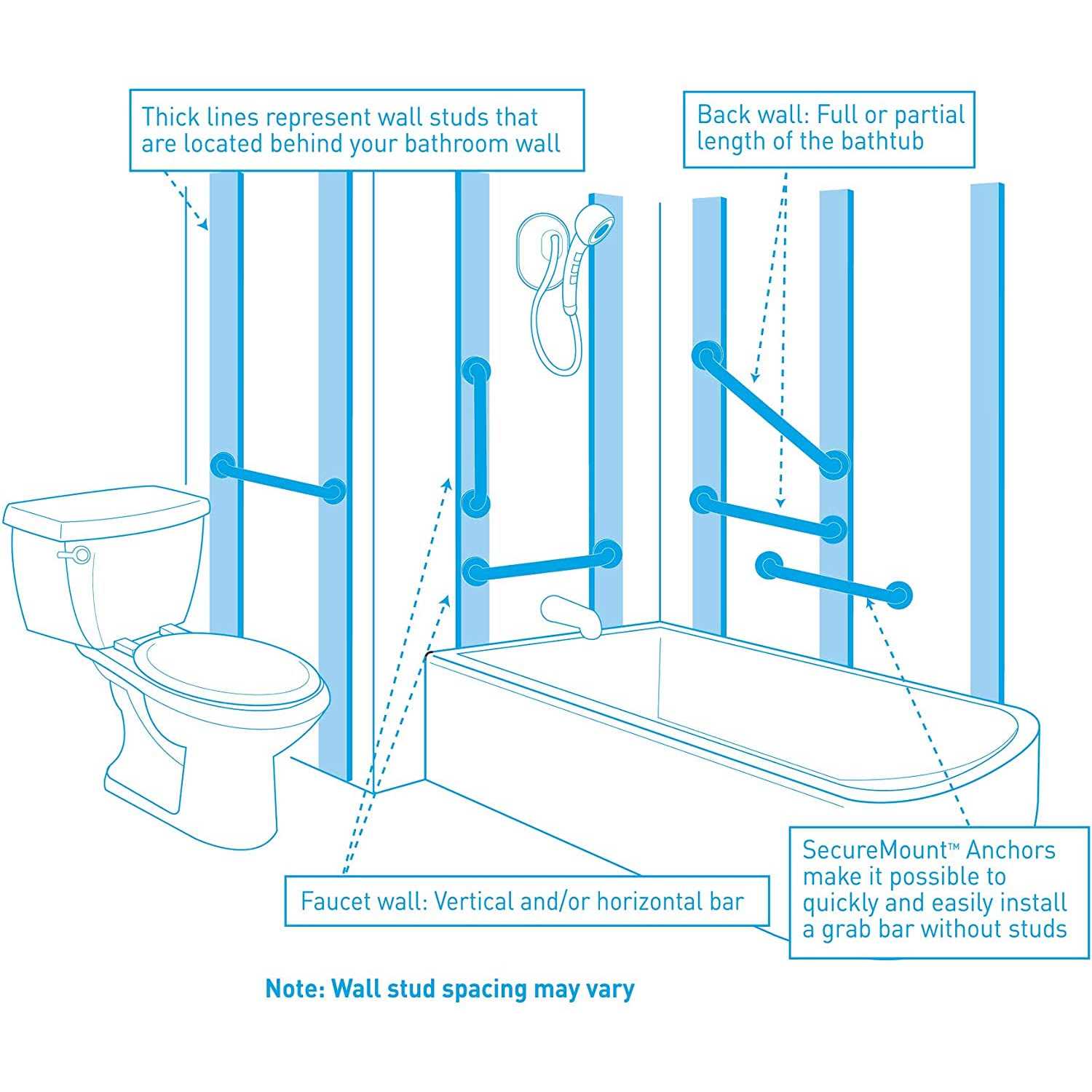 Thick lines represent wall studs that are located behind your bathroom wall

Back wall: Full or partial length of the bathtub

Faucet wall: Vertical and/or horizontal bar

SecureMount™ Anchors make it possible to quickly and easily install a grab bar without studs

Note: Wall stud spacing may vary