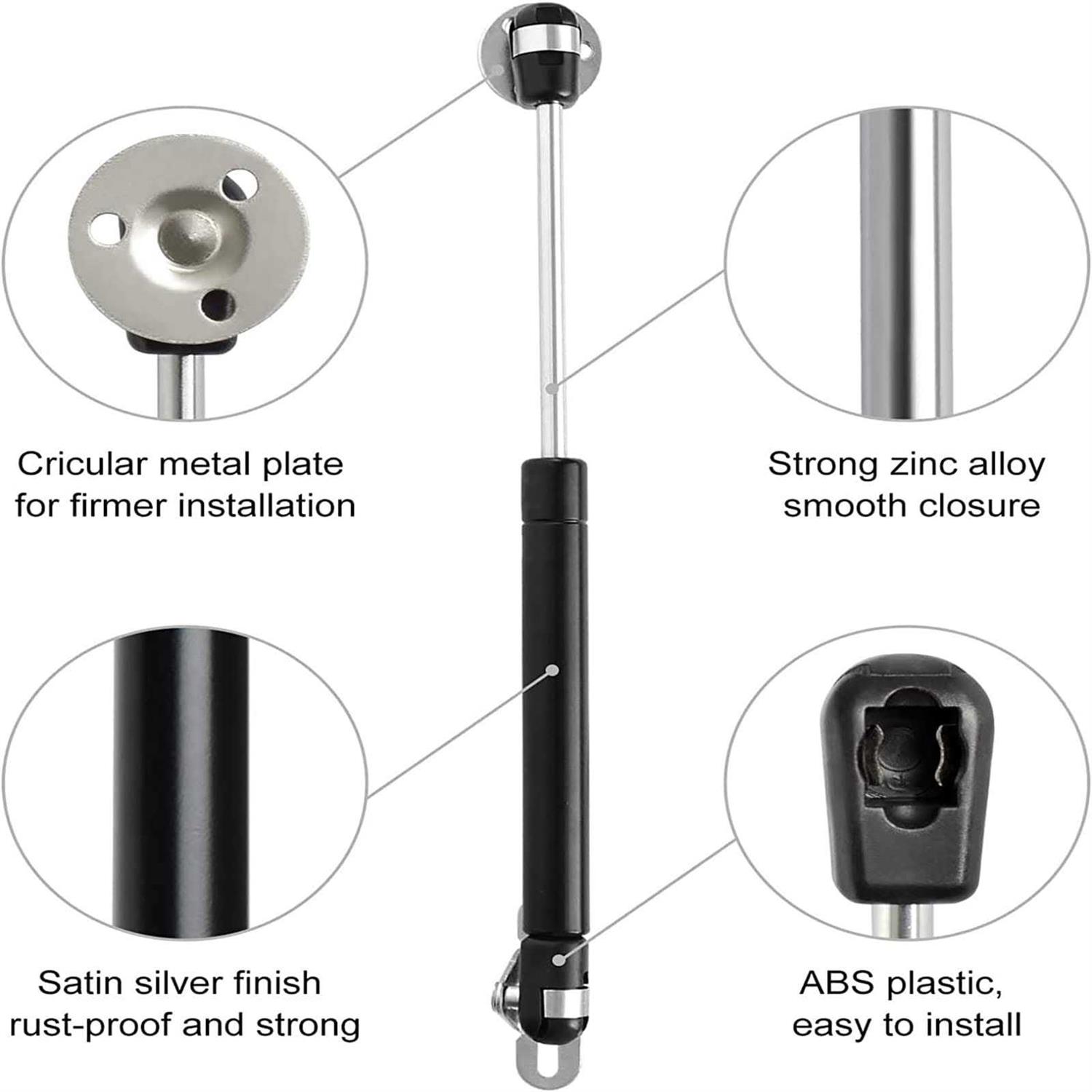 Cricular metal plate
for firmer installation

Strong zinc alloy
smooth closure

Satin silver finish
rust-proof and strong

ABS plastic,
easy to install