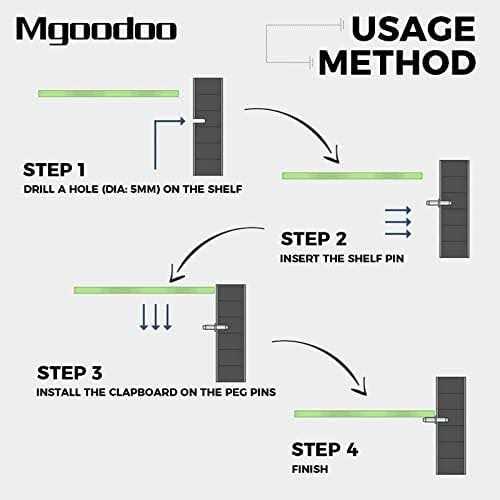 Mgoodoo

USAGE METHOD

STEP 1
DRILL A HOLE (DIA: 5MM) ON THE SHELF

STEP 2
INSERT THE SHELF PIN

STEP 3
INSTALL THE CLAPBOARD ON THE PEG PINS

STEP 4
FINISH