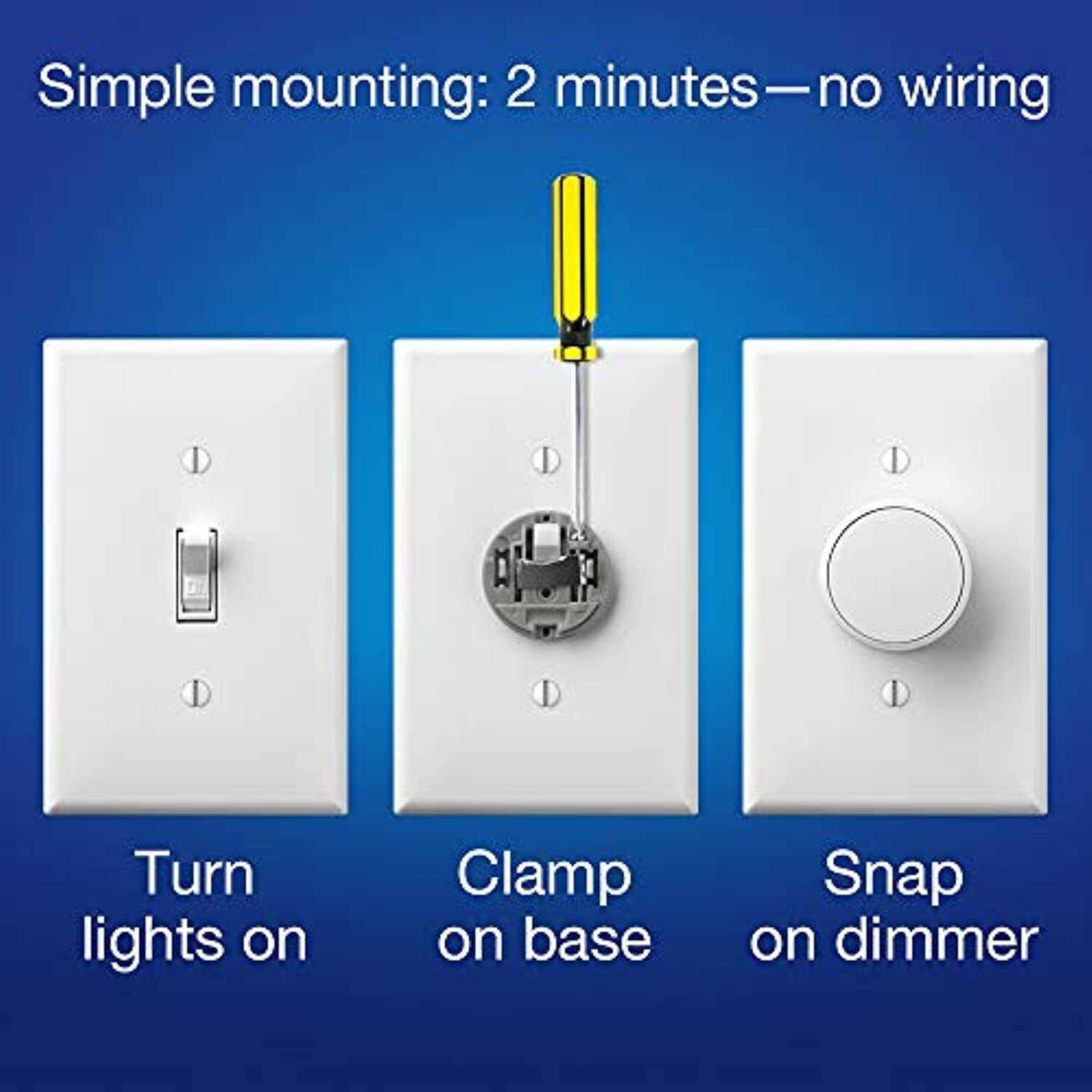 Simple mounting: 2 minutes—no wiring

Turn lights on

Clamp on base

Snap on dimmer