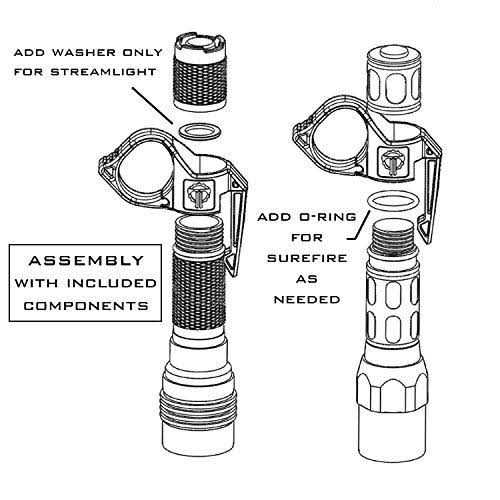 ADD WASHER ONLY FOR STREAMLIGHT

ASSEMBLY WITH INCLUDED COMPONENTS

ADD O-RING FOR SUREFIRE AS NEEDED