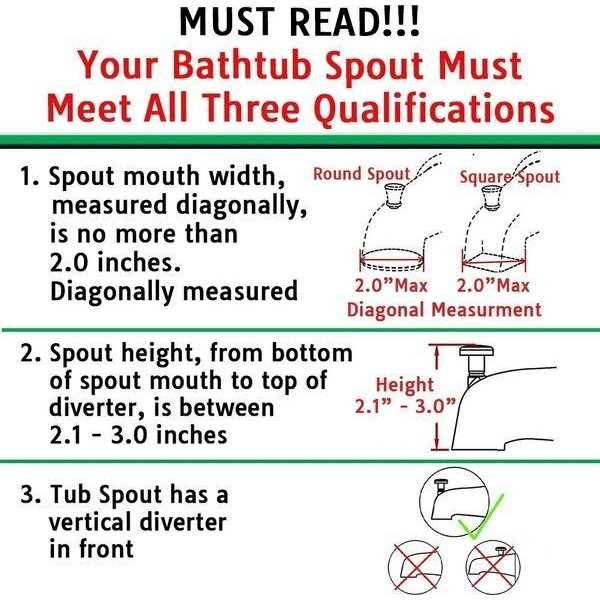 MUST READ!!!
Your Bathtub Spout Must Meet All Three Qualifications

1. Spout mouth width, measured diagonally, is no more than 2.0 inches. Diagonally measured

Round Spout
Square Spout
2.0"Max
2.0"Max
Diagonal Measurment

2. Spout height, from bottom of spout mouth to top of diverter, is between 2.1 - 3.0 inches

Height
2.1" - 3.0"

3. Tub Spout has a vertical diverter in front