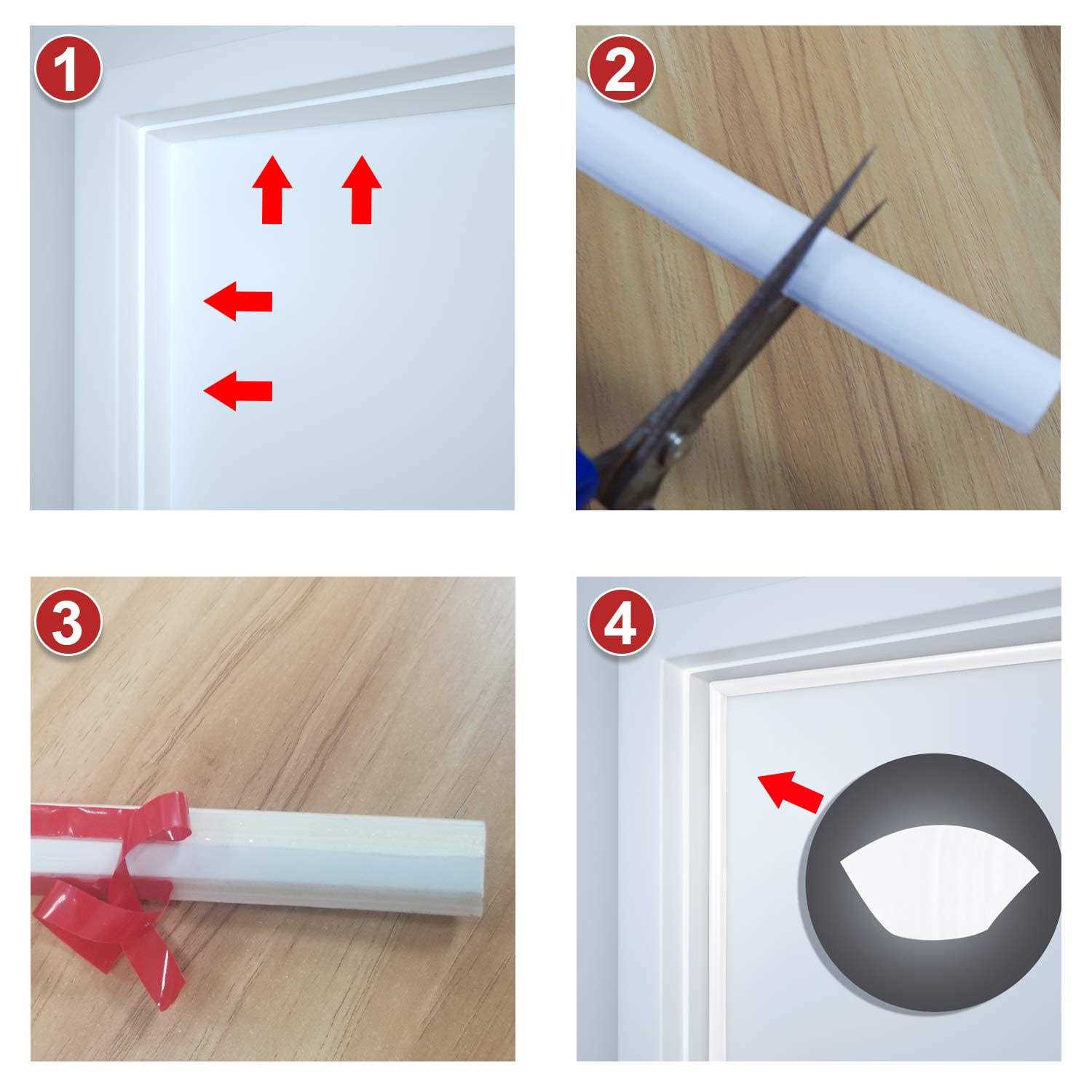 1

2

3

4