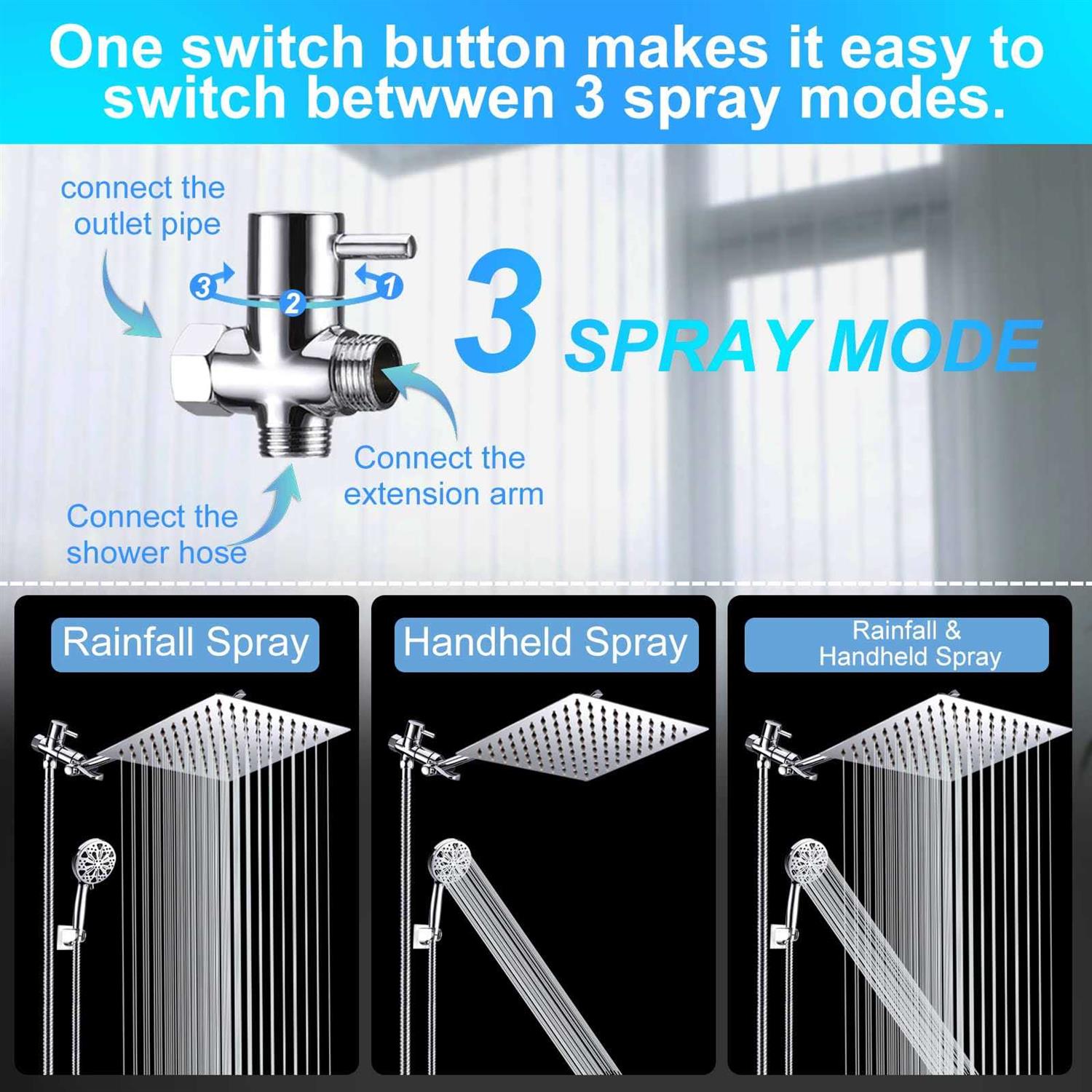 One switch button makes it easy to switch betwwen 3 spray modes.

connect the outlet pipe

3

2

1

3 SPRAY MODE

Connect the extension arm

Connect the shower hose

Rainfall Spray

Handheld Spray

Rainfall & Handheld Spray