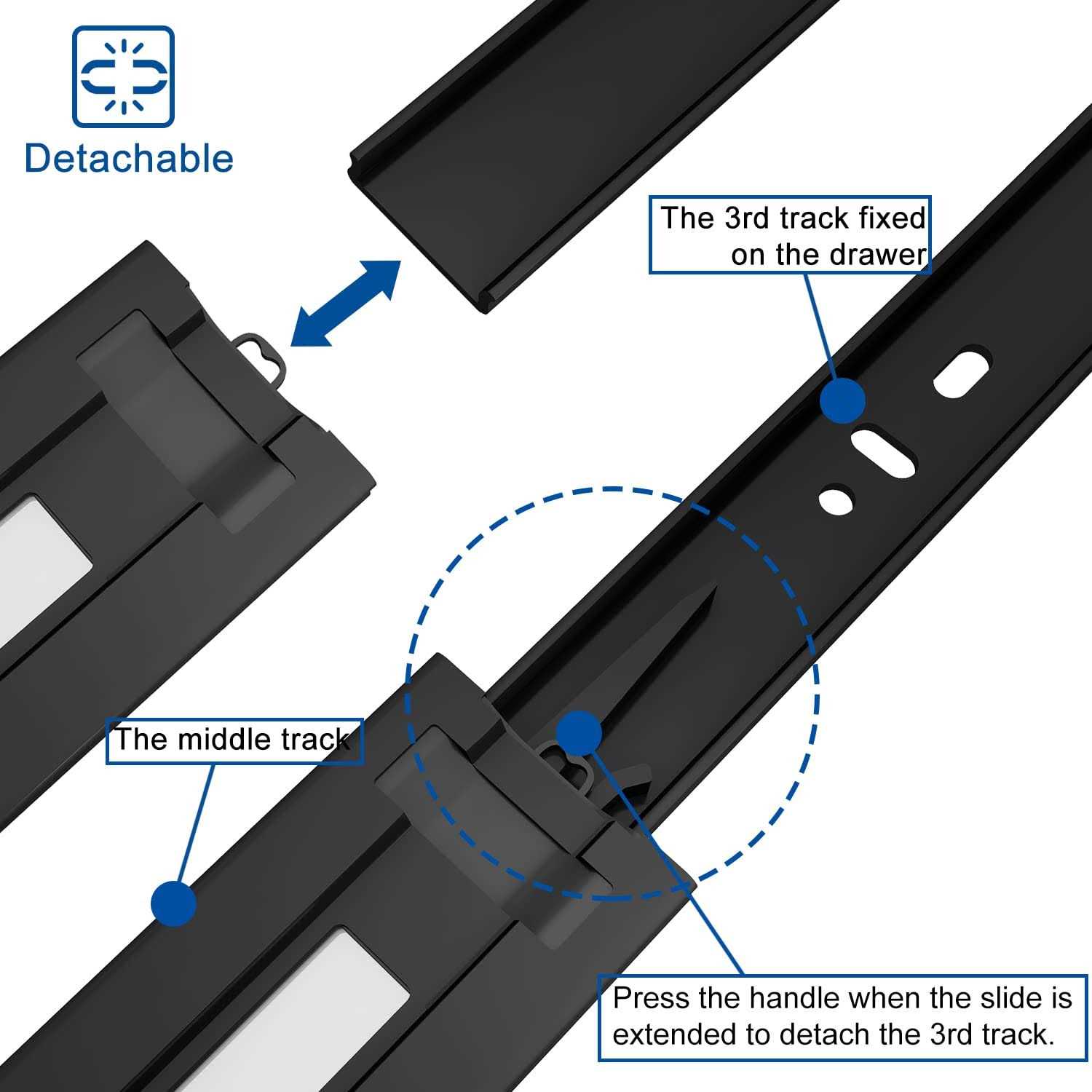 Detachable

The 3rd track fixed on the drawer

The middle track

Press the handle when the slide is extended to detach the 3rd track.