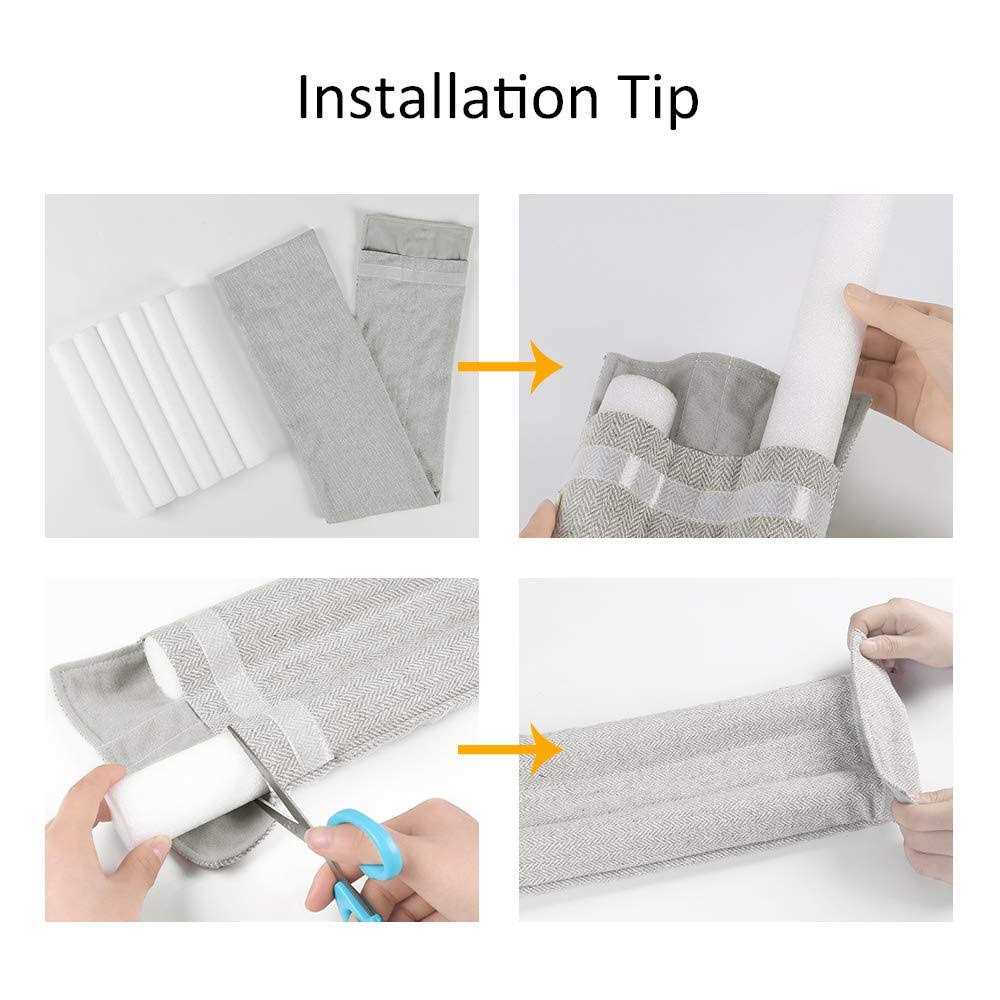 Installation Tip