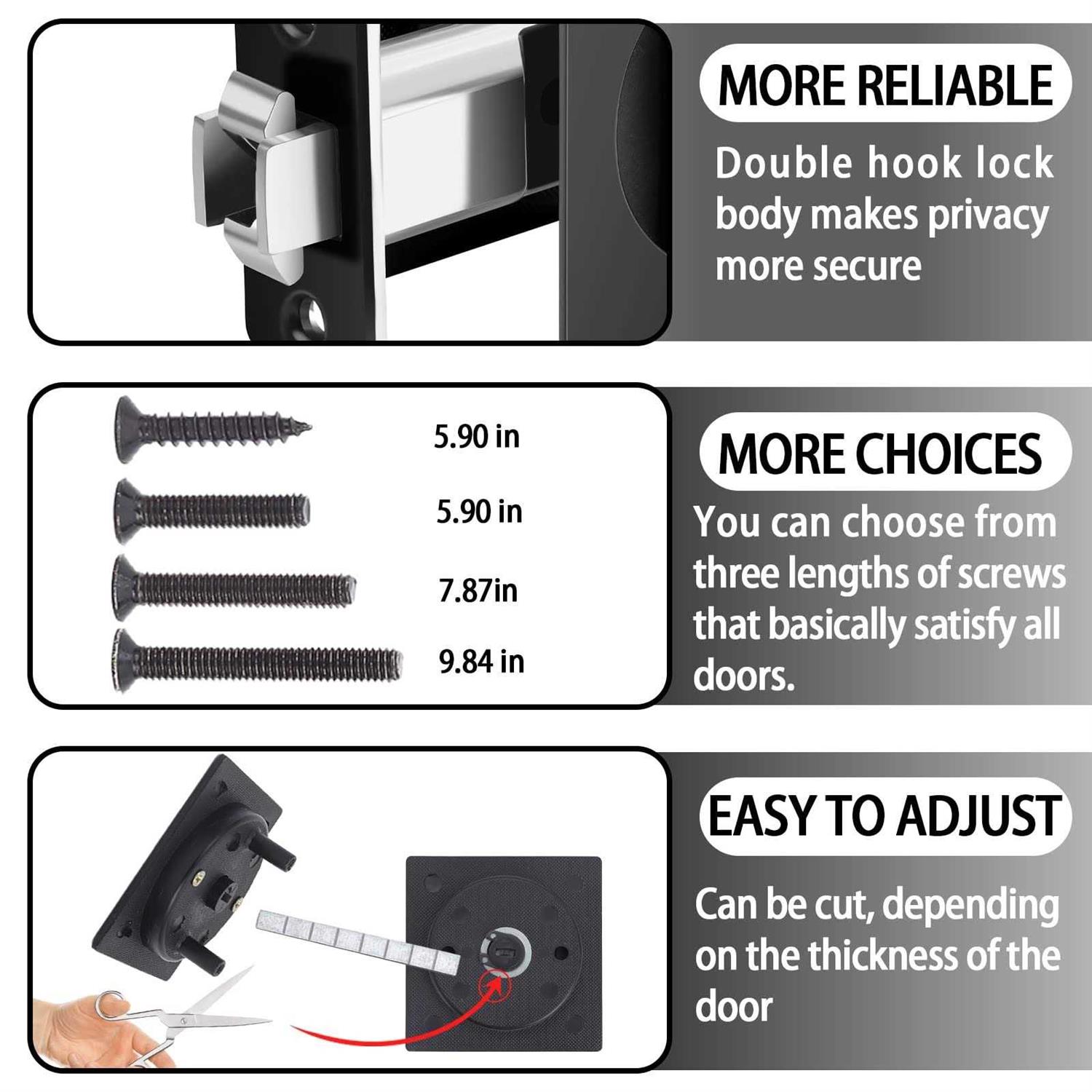 MORE RELIABLE

Double hook lock body makes privacy more secure

5.90 in

5.90 in

7.87in

9.84 in

MORE CHOICES

You can choose from three lengths of screws that basically satisfy all doors.

EASY TO ADJUST

Can be cut, depending on the thickness of the door