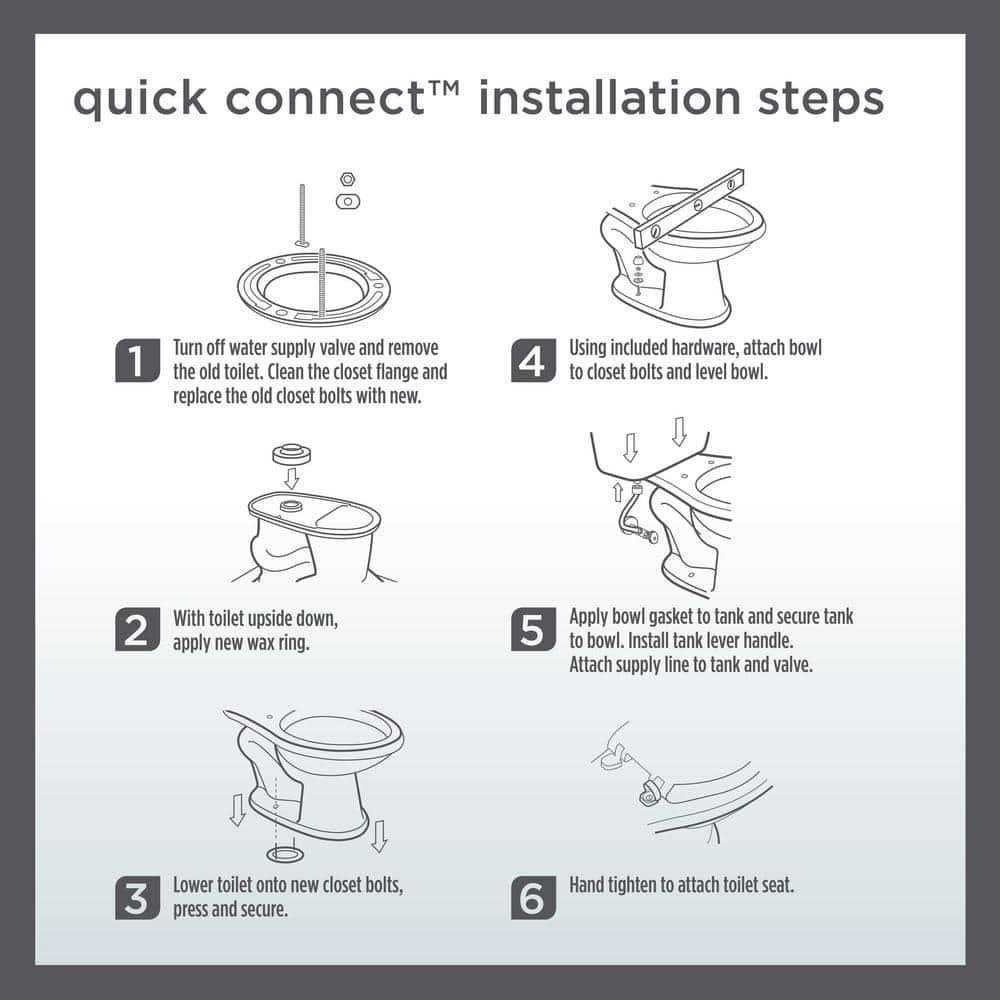 quick connect™ installation steps

1 Turn off water supply valve and remove the old toilet. Clean the closet flange and replace the old closet bolts with new.

2 With toilet upside down, apply new wax ring.

3 Lower toilet onto new closet bolts, press and secure.

4 Using included hardware, attach bowl to closet bolts and level bowl.

5 Apply bowl gasket to tank and secure tank to bowl. Install tank lever handle. Attach supply line to tank and valve.

6 Hand tighten to attach toilet seat.