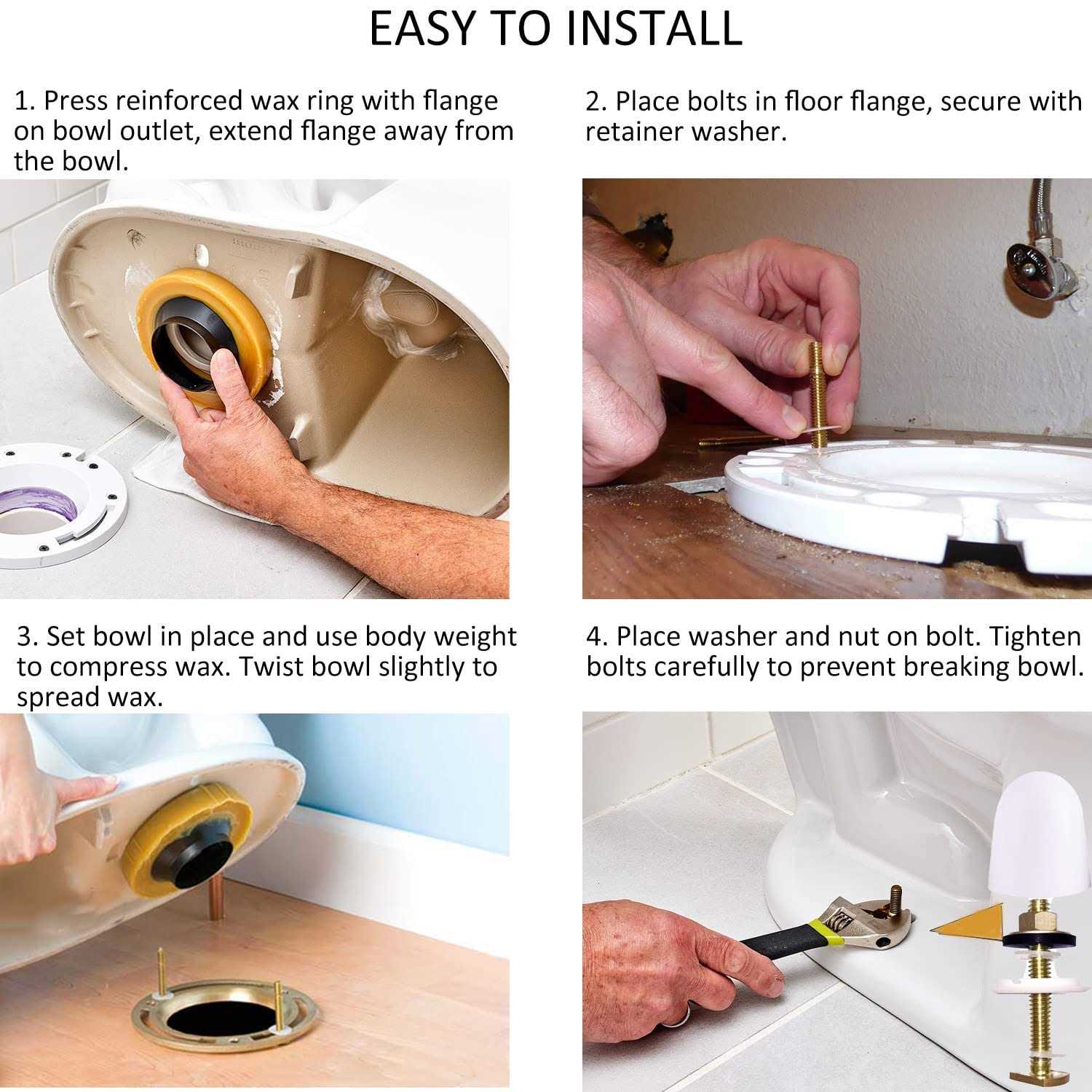 EASY TO INSTALL

1. Press reinforced wax ring with flange on bowl outlet, extend flange away from the bowl.

2. Place bolts in floor flange, secure with retainer washer.

3. Set bowl in place and use body weight to compress wax. Twist bowl slightly to spread wax.

4. Place washer and nut on bolt. Tighten bolts carefully to prevent breaking bowl.