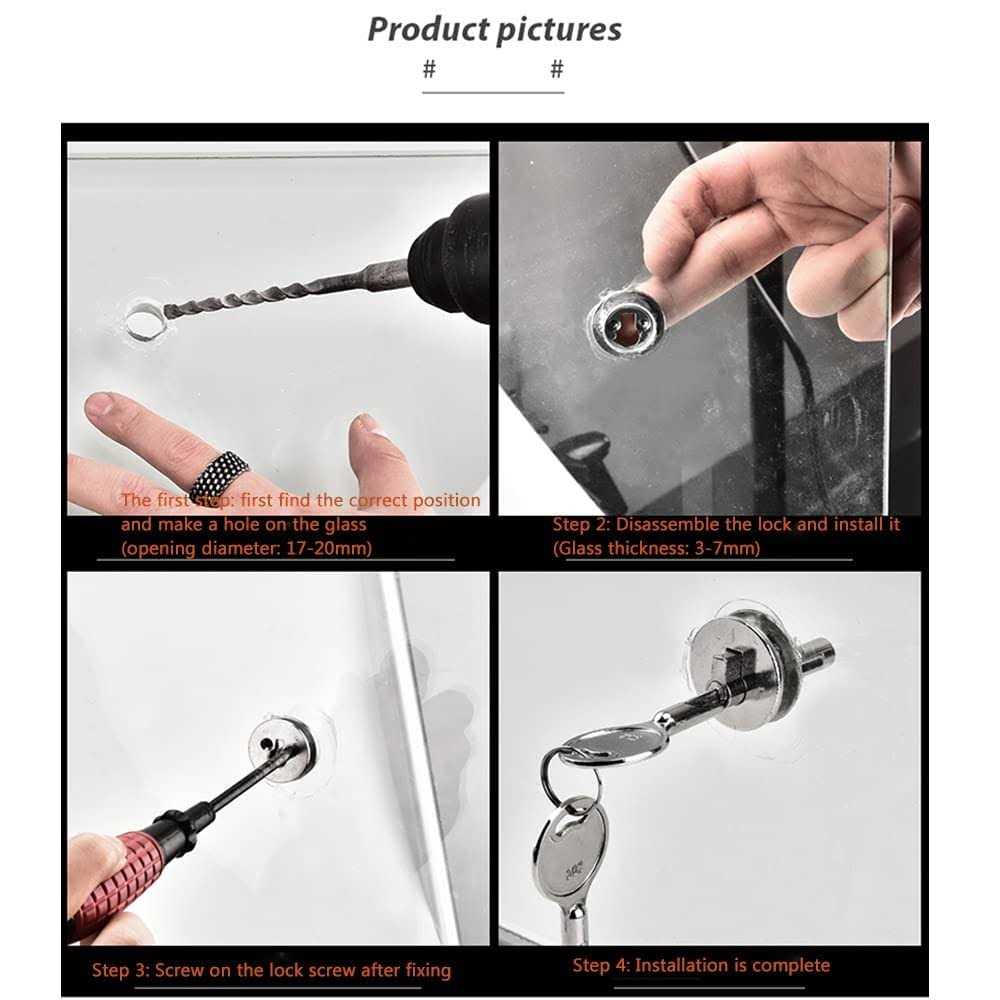 Product pictures

#　　　#

The first step: first find the correct position and make a hole on the glass (opening diameter: 17-20mm)

Step 2: Disassemble the lock and install it (Glass thickness: 3-7mm)

Step 3: Screw on the lock screw after fixing

Step 4: Installation is complete