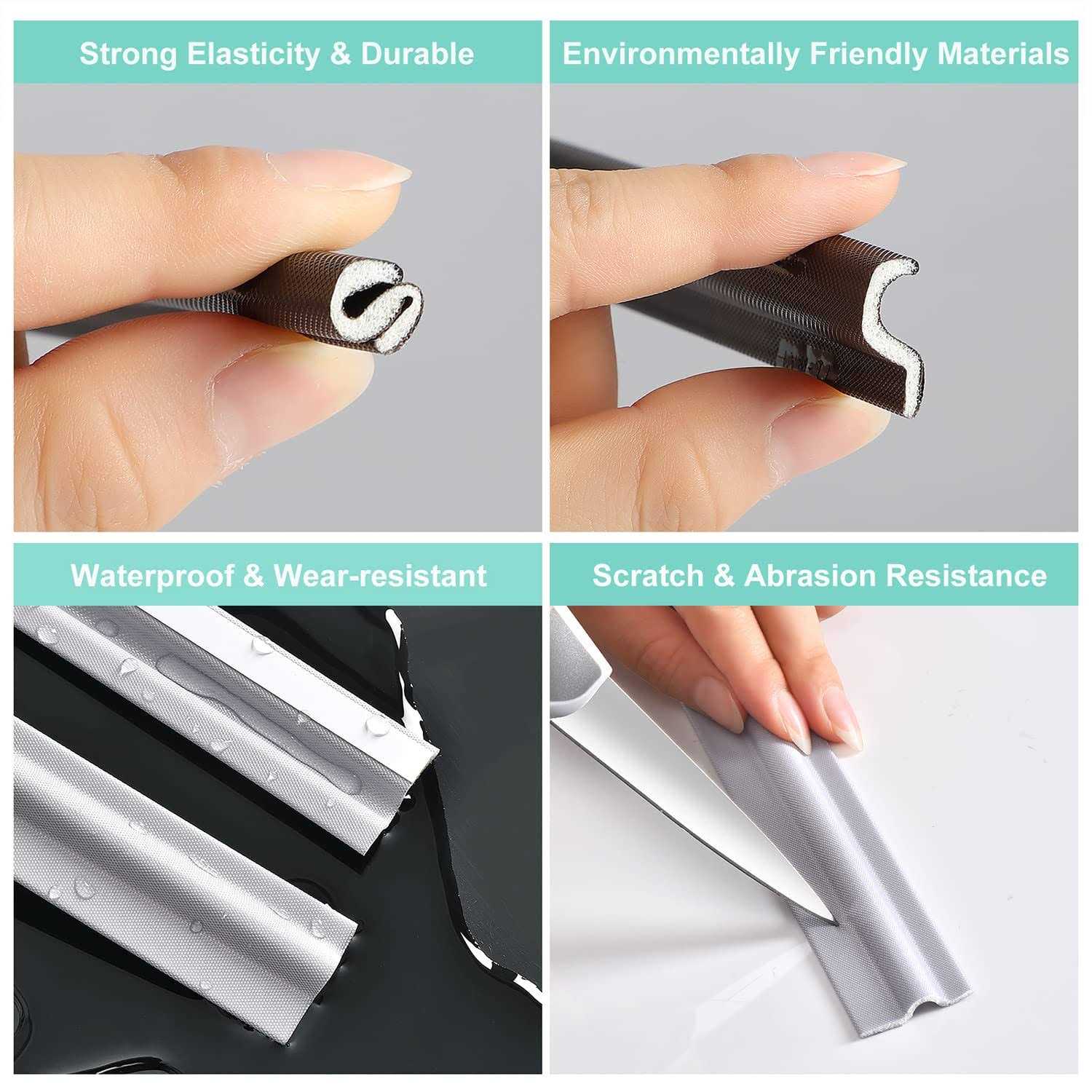 Strong Elasticity & Durable

Environmentally Friendly Materials

Waterproof & Wear-resistant

Scratch & Abrasion Resistance