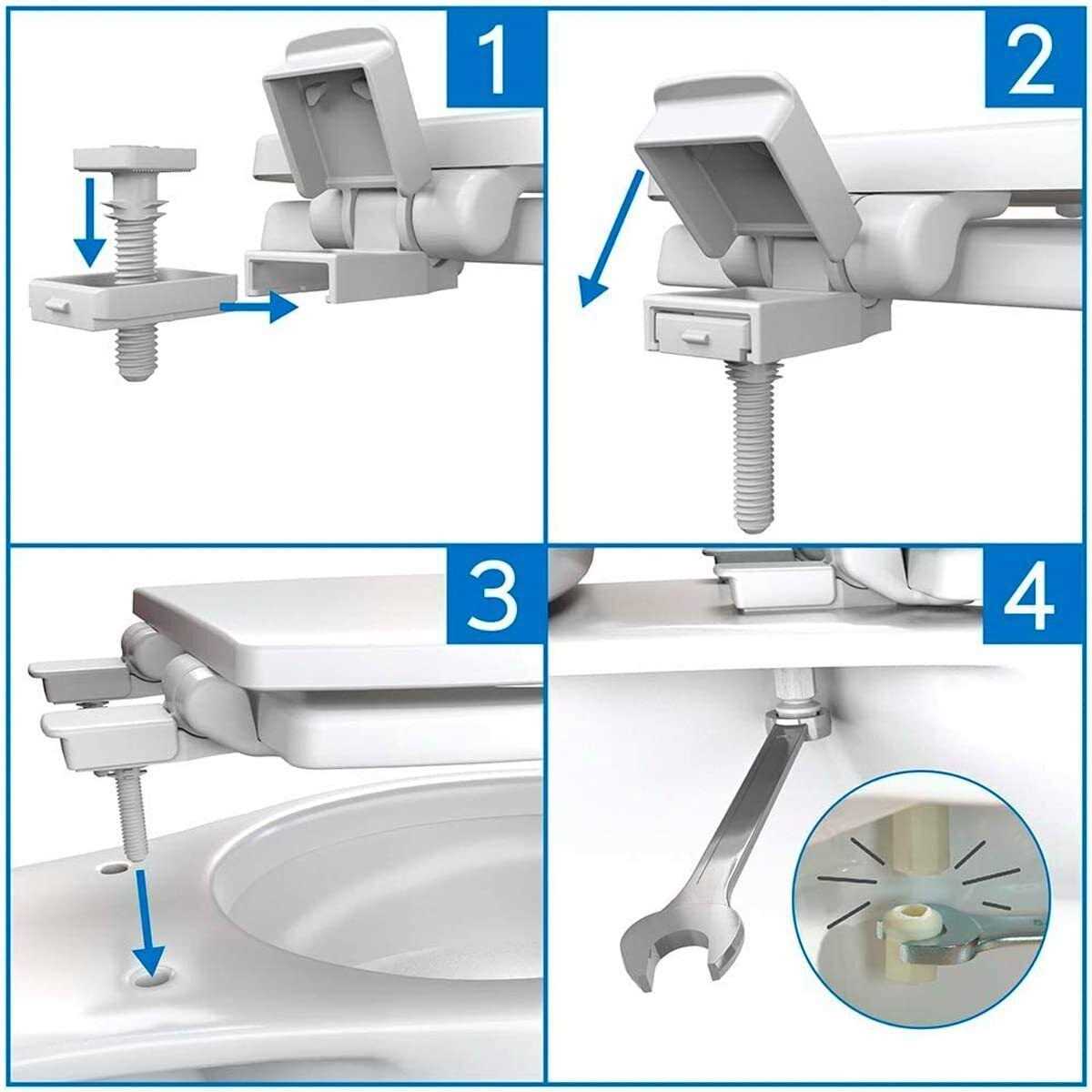 1

2

3

4