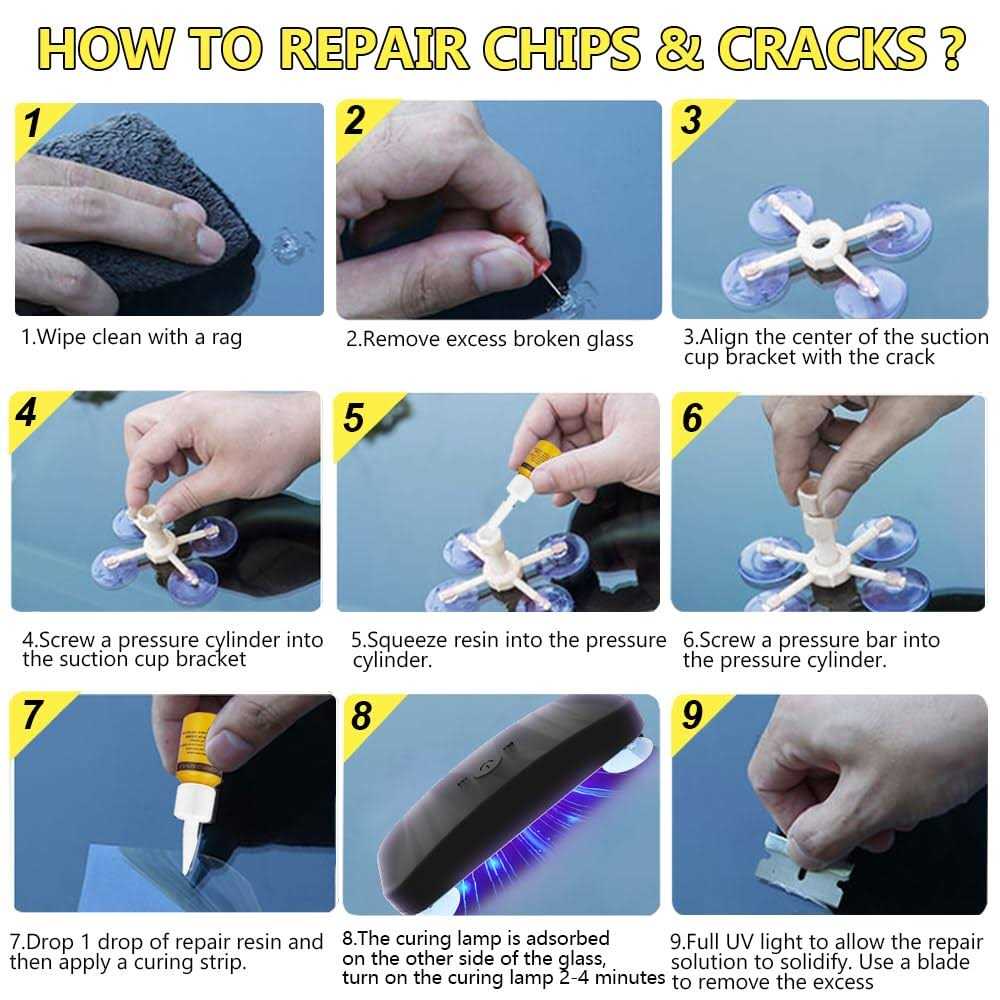 HOW TO REPAIR CHIPS & CRACKS ?

1

1.Wipe clean with a rag

2

2.Remove excess broken glass

3

3.Align the center of the suction cup bracket with the crack

4

4.Screw a pressure cylinder into the suction cup bracket

5

5.Squeeze resin into the pressure cylinder.

6

6.Screw a pressure bar into the pressure cylinder.

7

7.Drop 1 drop of repair resin and then apply a curing strip.

8

8.The curing lamp is adsorbed on the other side of the glass, turn on the curing lamp 2-4 minutes

9

9.Full UV light to allow the repair solution to solidify. Use a blade to remove the excess