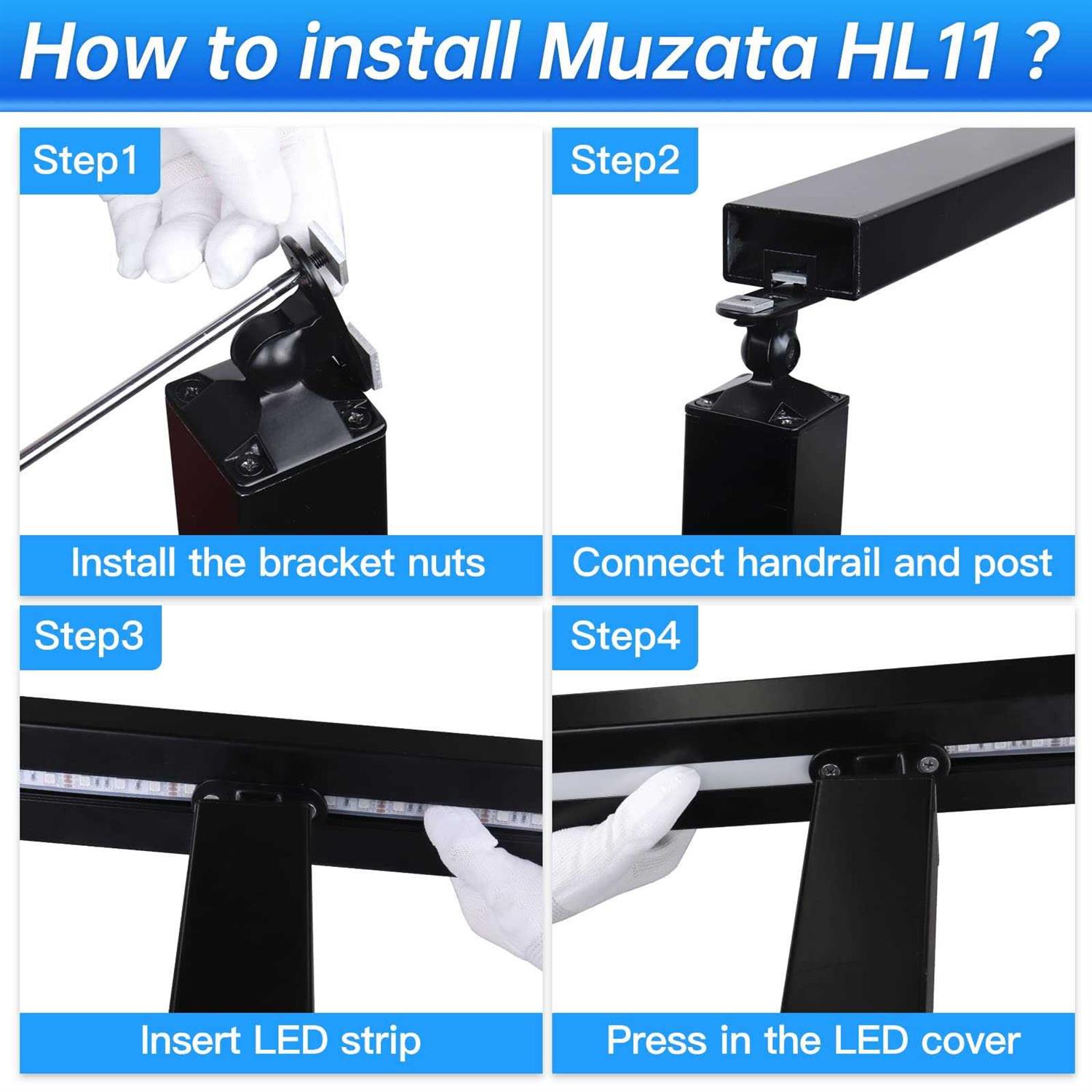 How to install Muzata HL11 ?

Step1

Install the bracket nuts

Step2

Connect handrail and post

Step3

Insert LED strip

Step4

Press in the LED cover