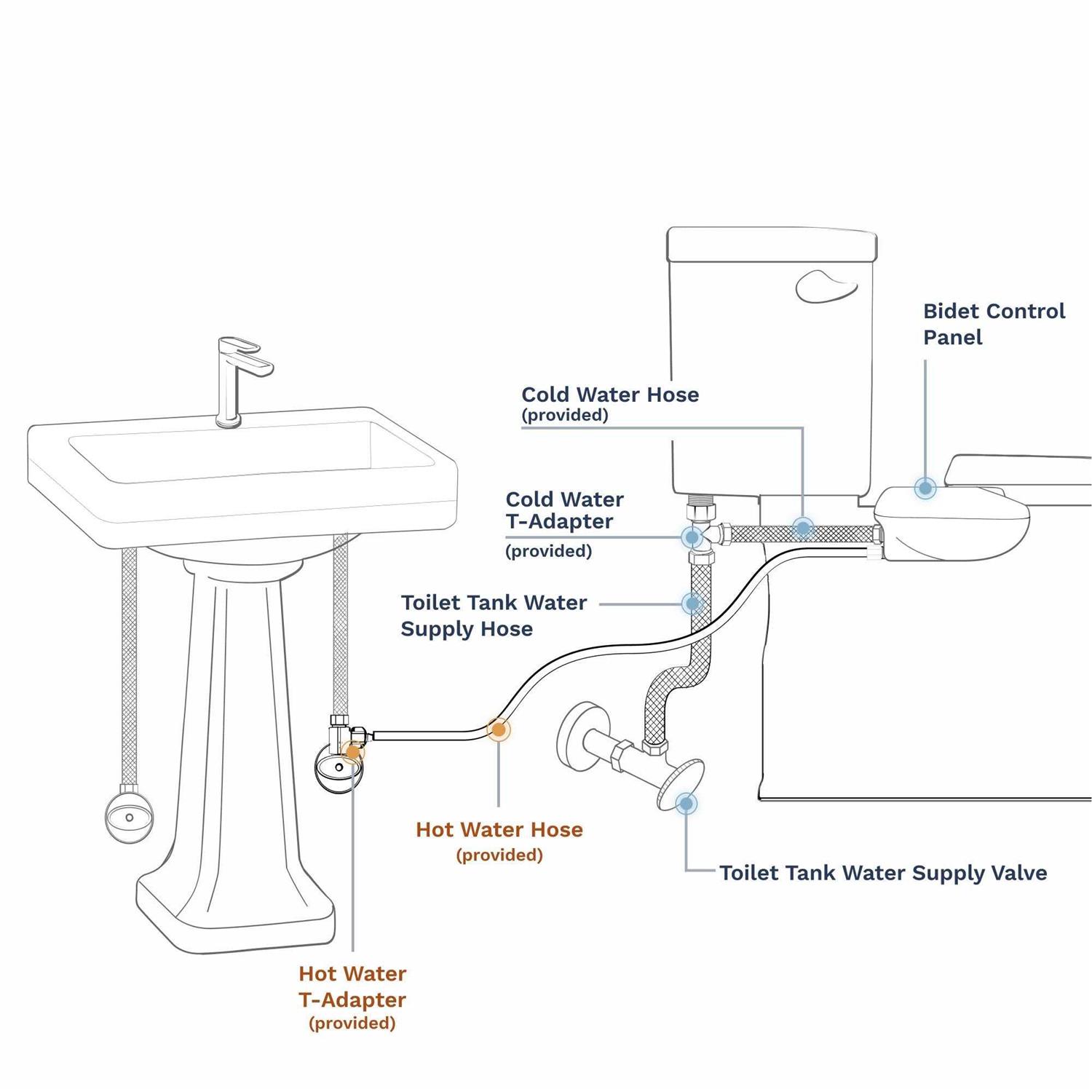 Bidet Control Panel

Cold Water Hose
(provided)

Cold Water T-Adapter
(provided)

Toilet Tank Water Supply Hose

Hot Water Hose
(provided)

Toilet Tank Water Supply Valve

Hot Water T-Adapter
(provided)