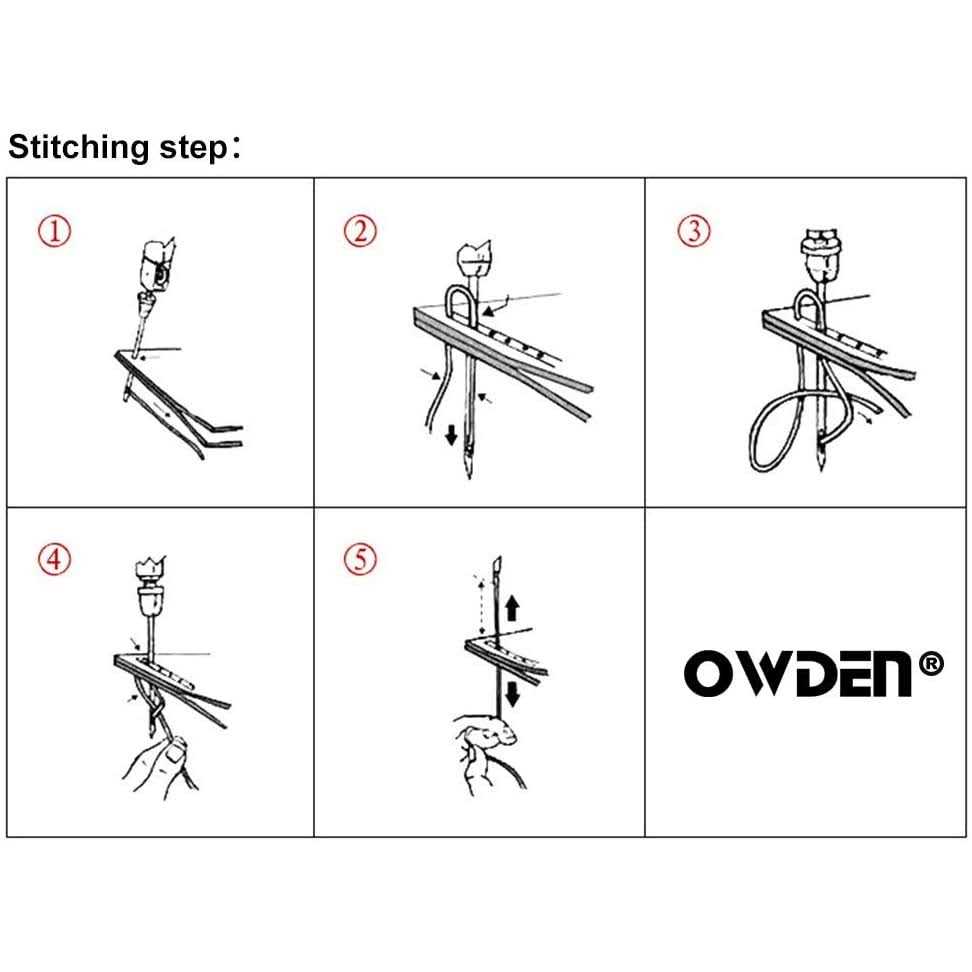 Stitching step:

①

②

③

④

⑤

OWDEN®