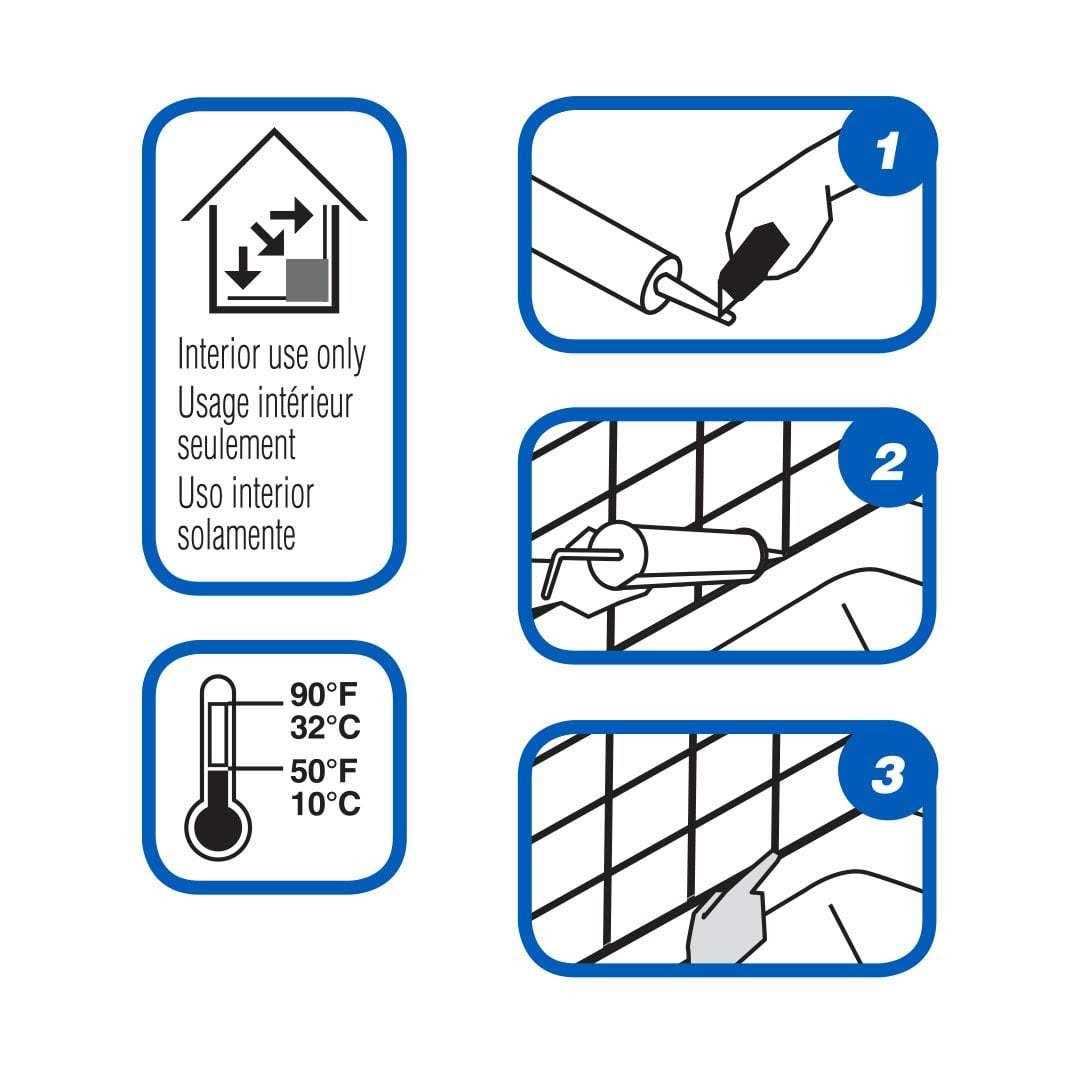 Interior use only
Usage intérieur seulement
Uso interior solamente

90°F
32°C
50°F
10°C

1

2

3