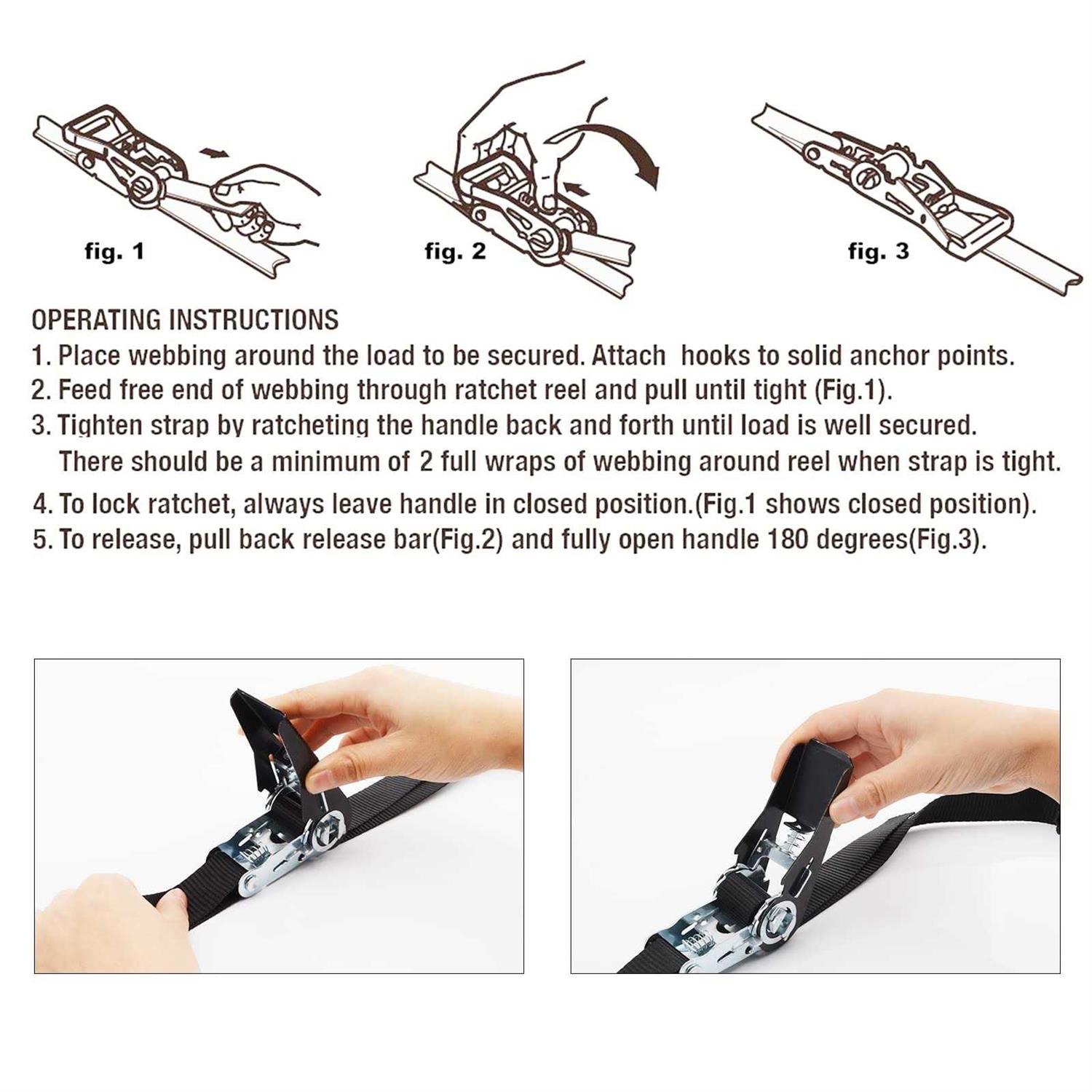 fig. 1

fig. 2

fig. 3

OPERATING INSTRUCTIONS

1. Place webbing around the load to be secured. Attach hooks to solid anchor points.
2. Feed free end of webbing through ratchet reel and pull until tight (Fig.1).
3. Tighten strap by ratcheting the handle back and forth until load is well secured. There should be a minimum of 2 full wraps of webbing around reel when strap is tight.
4. To lock ratchet, always leave handle in closed position.(Fig.1 shows closed position).
5. To release, pull back release bar(Fig.2) and fully open handle 180 degrees(Fig.3).