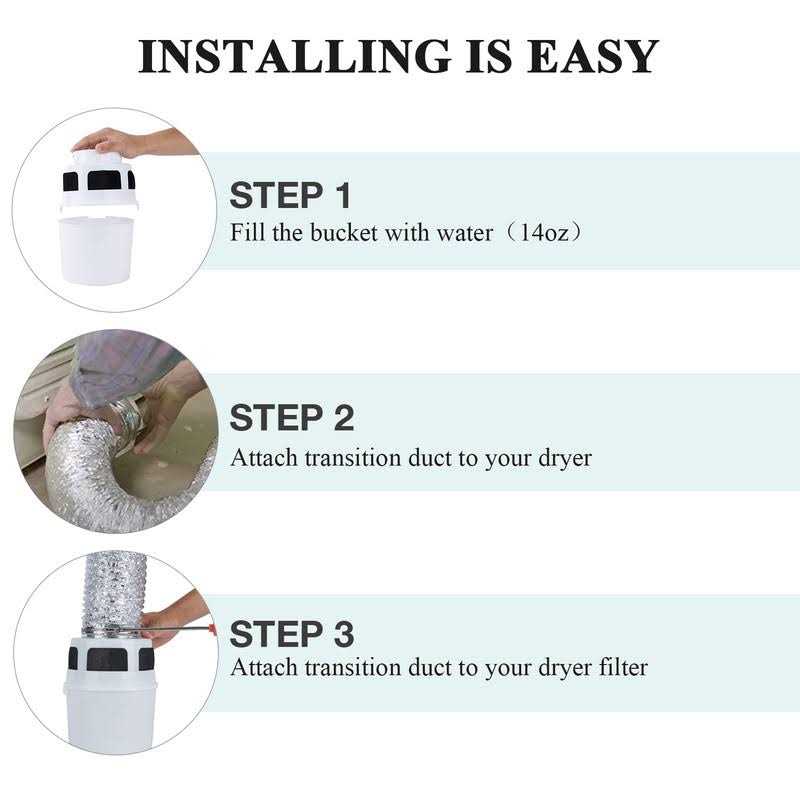 INSTALLING IS EASY

STEP 1
Fill the bucket with water（14oz）

STEP 2
Attach transition duct to your dryer

STEP 3
Attach transition duct to your dryer filter