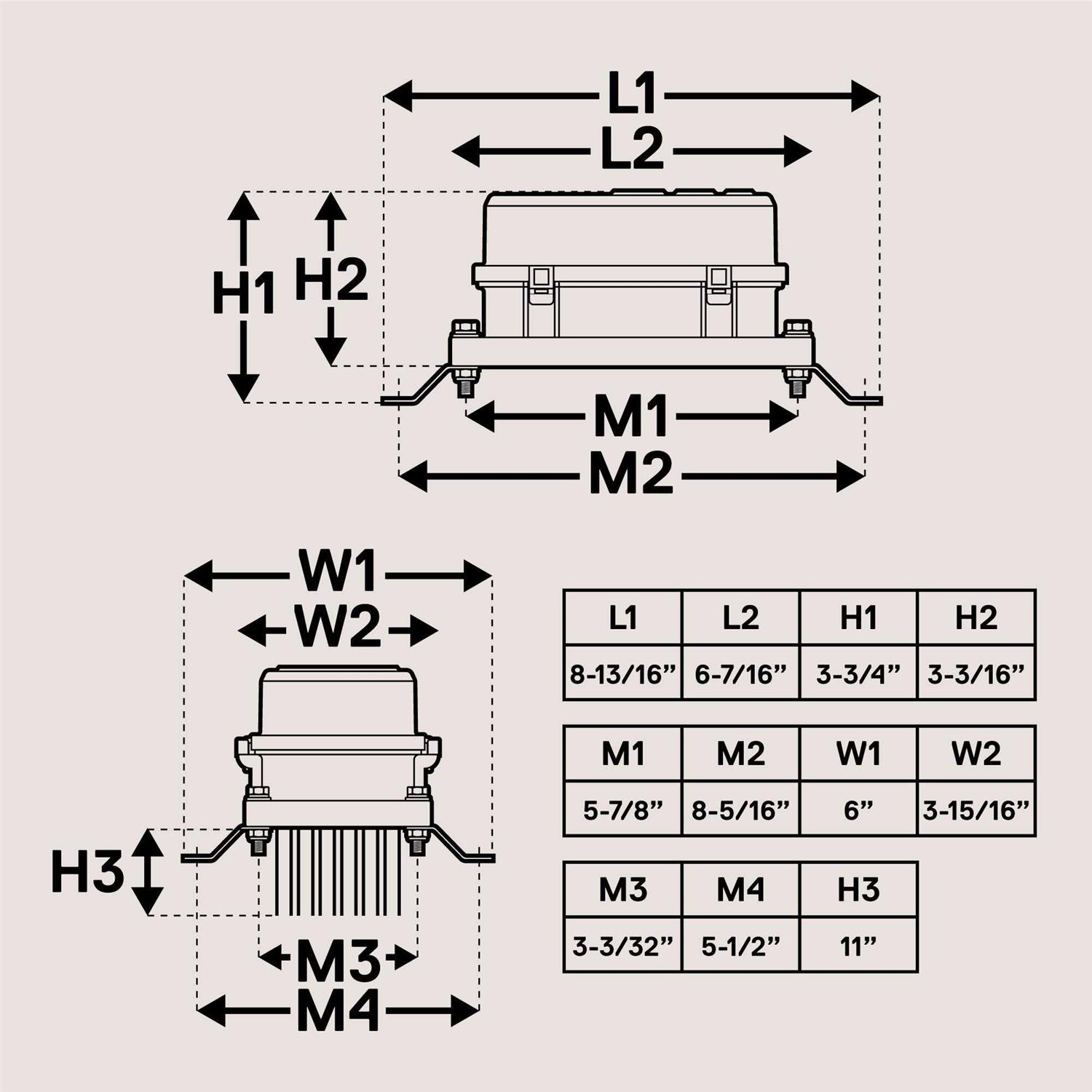 L1
L2
H1
H2
M1
M2

W1
W2
H3
M3
M4

| L1 | L2 | H1 | H2 |
|---|---|---|---|
| 8-13/16” | 6-7/16” | 3-3/4” | 3-3/16” |

| M1 | M2 | W1 | W2 |
|---|---|---|---|
| 5-7/8” | 8-5/16” | 6” | 3-15/16” |

| M3 | M4 | H3 |
|---|---|---|
| 3-3/32” | 5-1/2” | 11” |