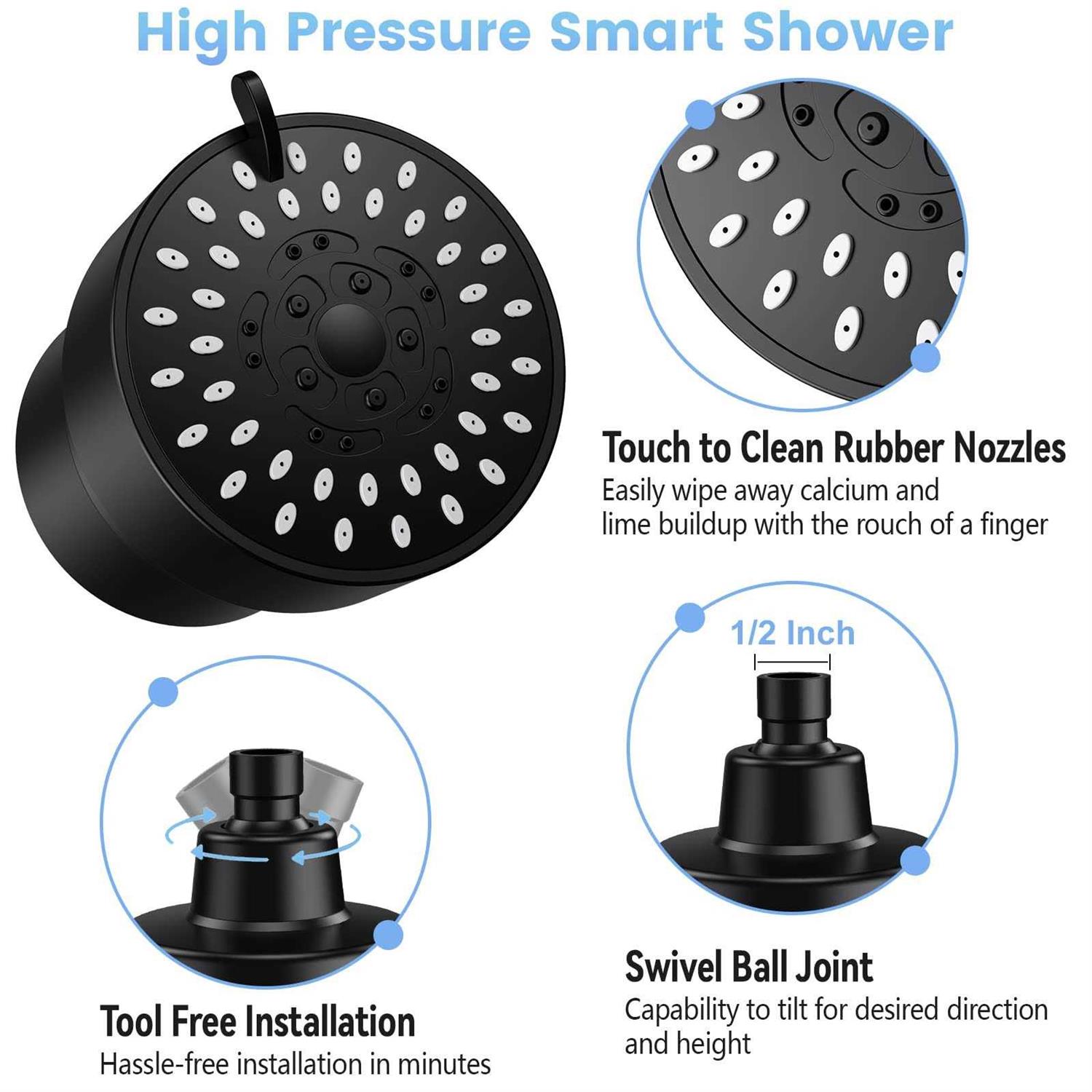 High Pressure Smart Shower

Touch to Clean Rubber Nozzles
Easily wipe away calcium and lime buildup with the rouch of a finger

1/2 Inch

Tool Free Installation
Hassle-free installation in minutes

Swivel Ball Joint
Capability to tilt for desired direction and height